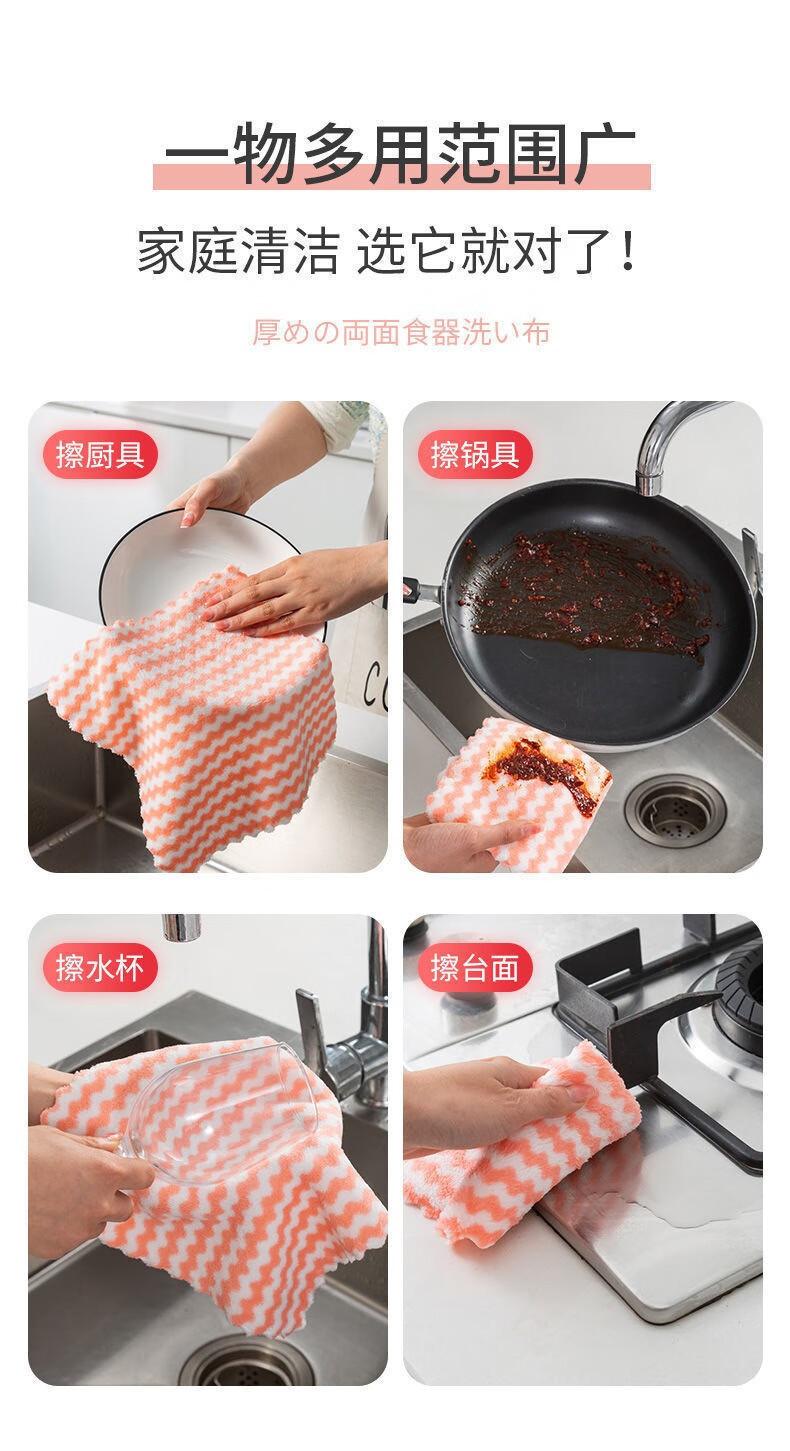 一物多用范围广

家庭清洁 选它就对了!

厚めの両面食器洗い布

擦厨具

擦锅具

擦水杯

擦台面