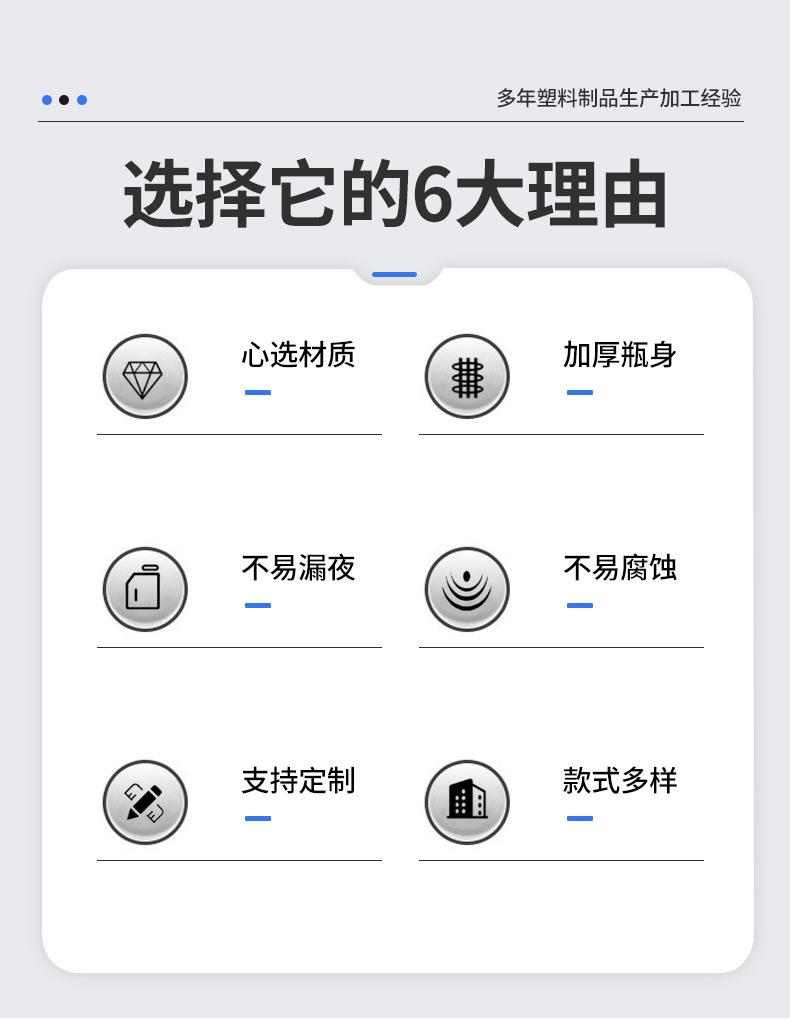 多年塑料制品生产加工经验

选择它的6大理由

心选材质

加厚瓶身

不易漏夜

不易腐蚀

支持定制

款式多样