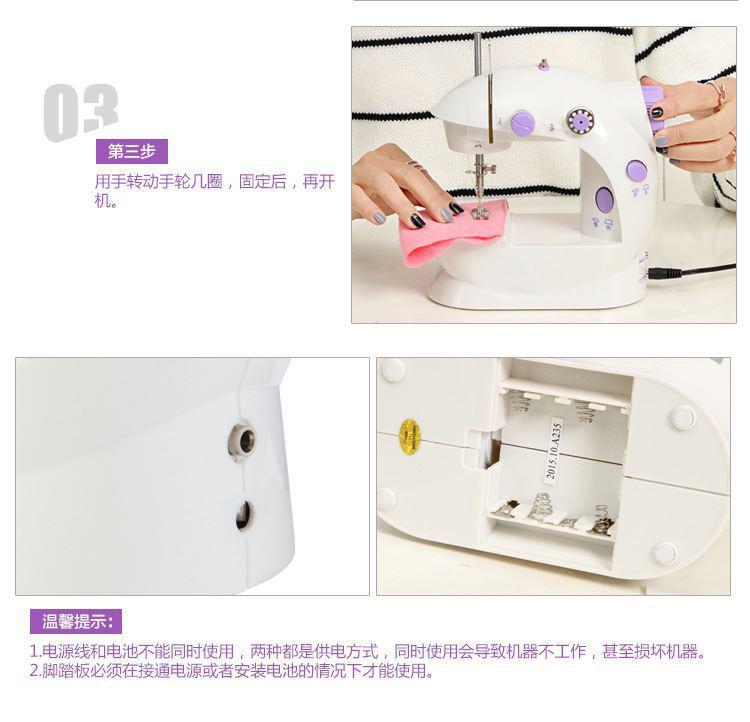 03

第三步

用手转动手轮几圈，固定后，再开机。

2015.10.A235

温馨提示：

1.电源线和电池不能同时使用，两种都是供电方式，同时使用会导致机器不工作，甚至损坏机器。
2.脚踏板必须在接通电源或者安装电池的情况下才能使用。