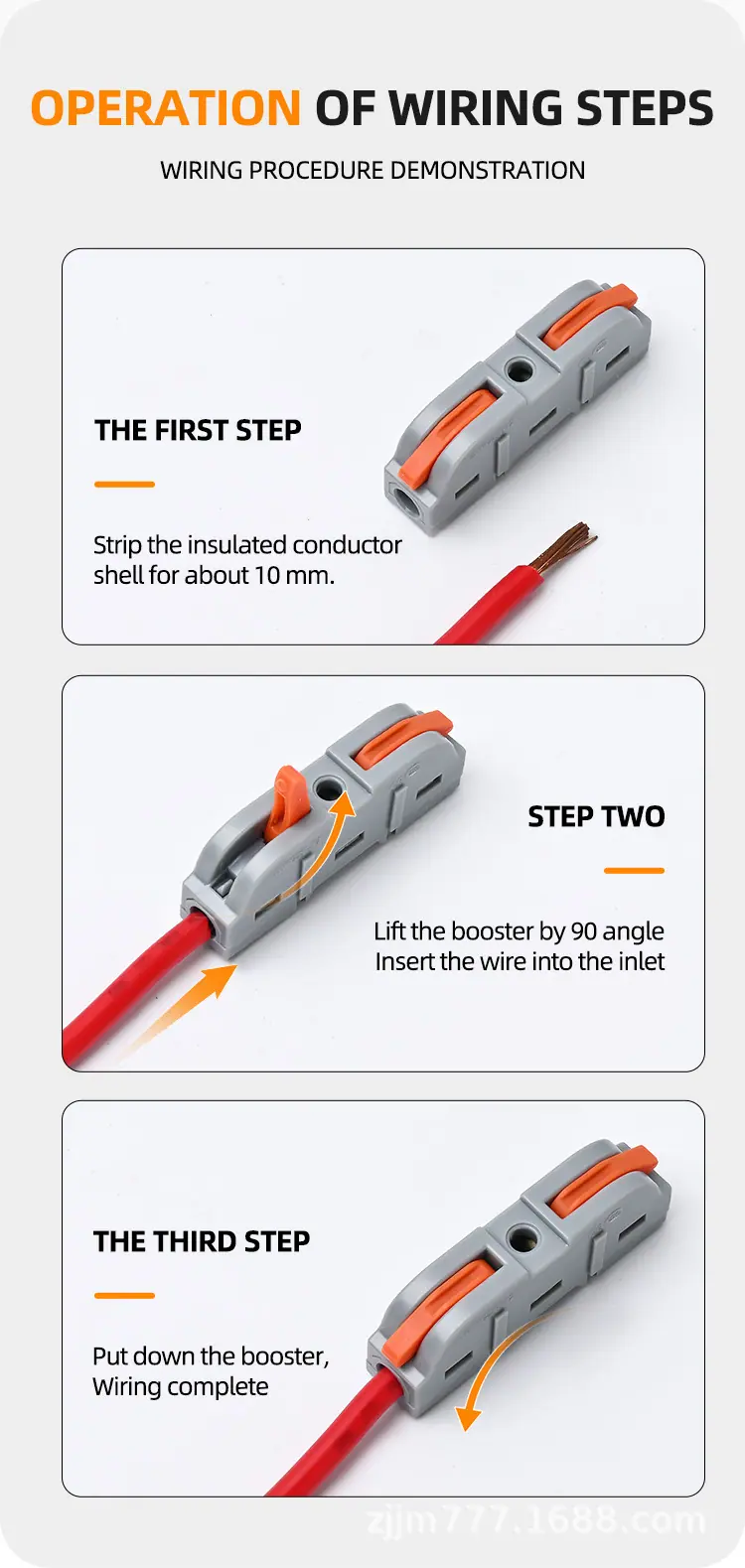 OPERATION OF WIRING STEPS

WIRING PROCEDURE DEMONSTRATION

THE FIRST STEP

Strip the insulated conductor shell for about 10 mm.

STEP TWO

Lift the booster by 90 angle
Insert the wire into the inlet

THE THIRD STEP

Put down the booster,
Wiring complete

zjjm777.1688.com