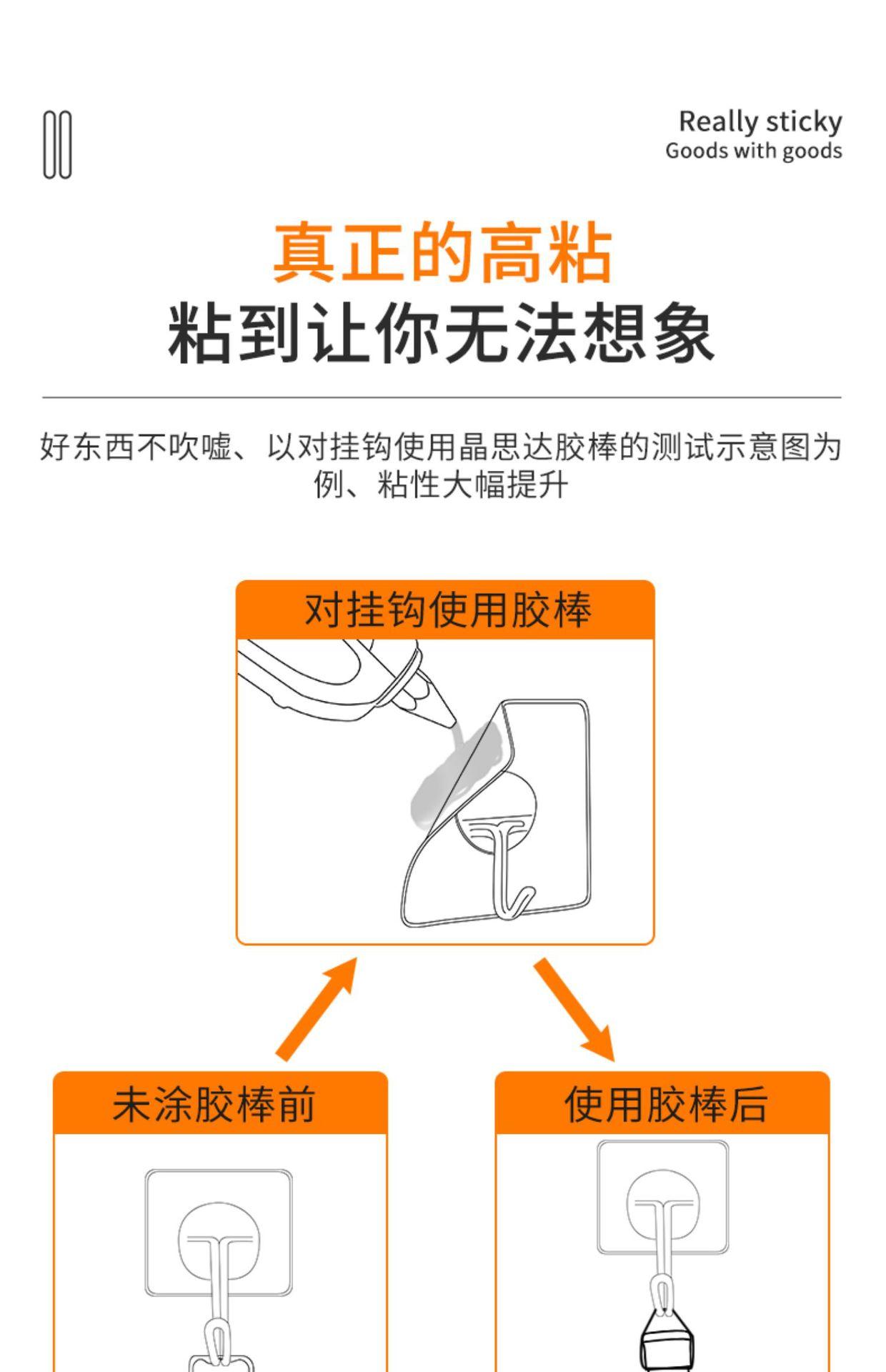 Really sticky
Goods with goods

真正的高粘
粘到让你无法想象

好东西不吹嘘、以对挂钩使用晶思达胶棒的测试示意图为例、粘性大幅提升

对挂钩使用胶棒

未涂胶棒前

使用胶棒后