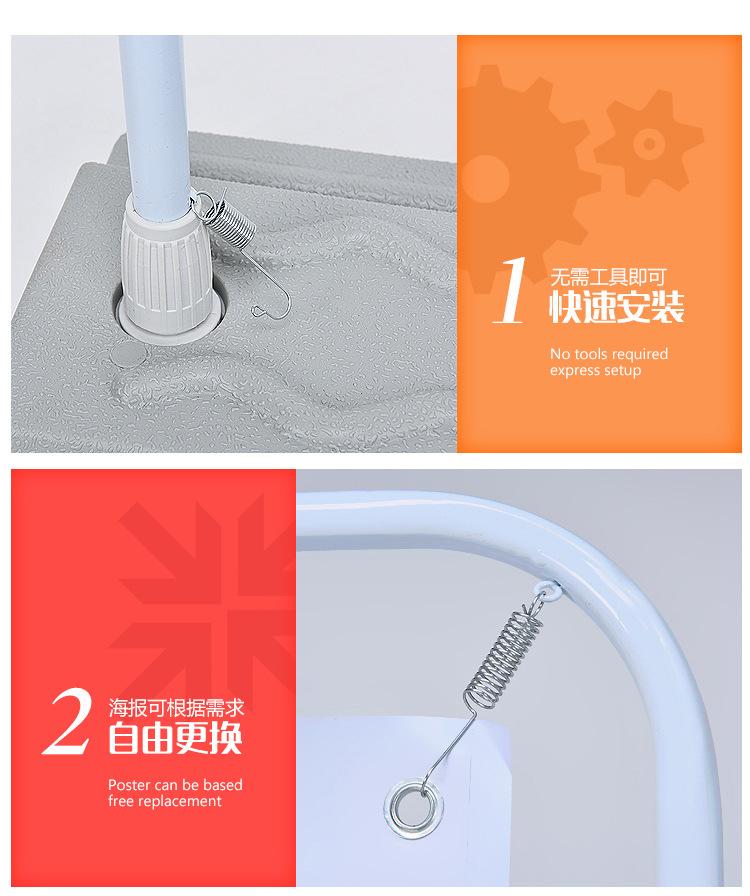 1 无需工具即可
快速安装

No tools required
express setup

2 海报可根据需求
自由更换

Poster can be based
free replacement