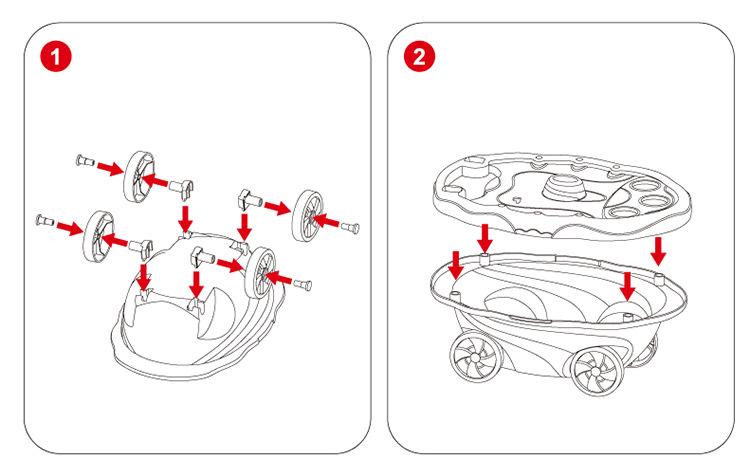 1

2