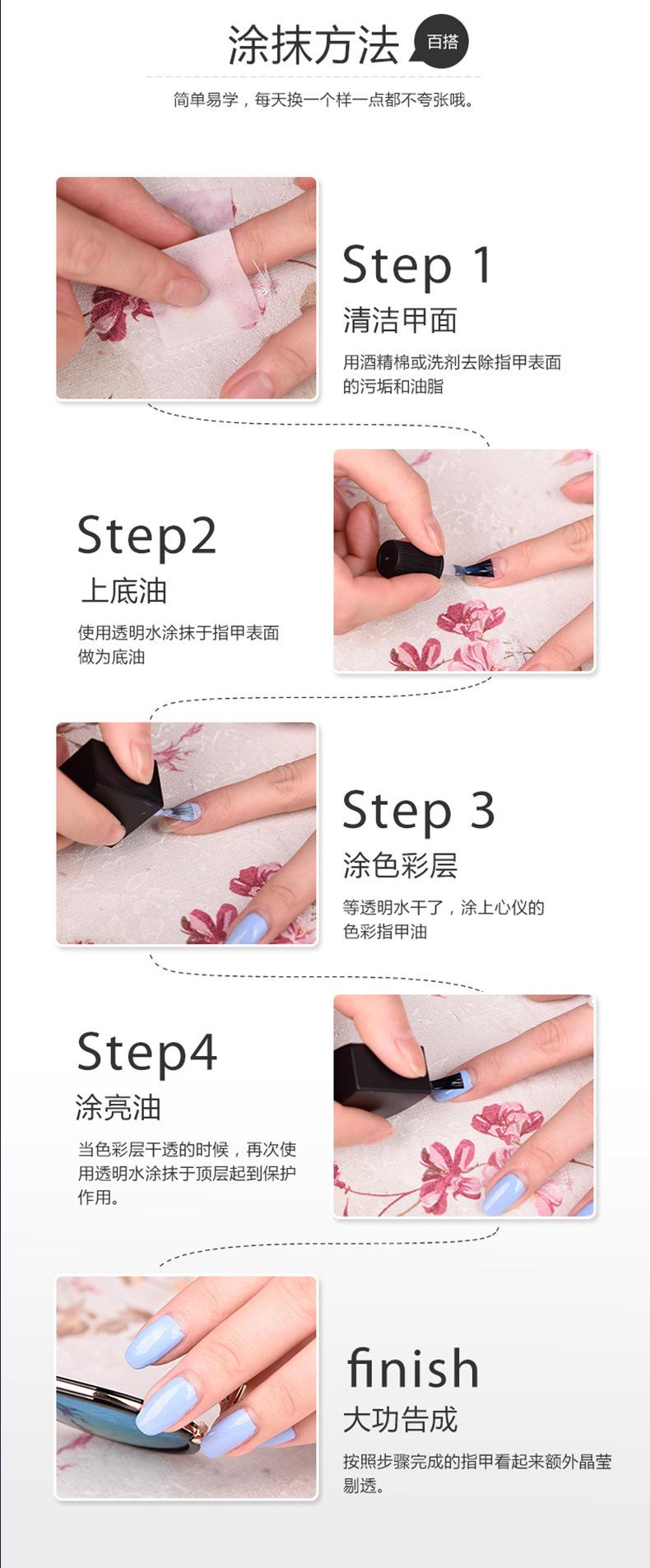 涂抹方法 百搭

简单易学，每天换一个样一点都不夸张哦。

Step 1
清洁甲面
用酒精棉或洗剂去除指甲表面的污垢和油脂

Step2
上底油
使用透明水涂抹于指甲表面做为底油

Step 3
涂色彩层
等透明水干了，涂上心仪的色彩指甲油

Step4
涂亮油
当色彩层干透的时候，再次使用透明水涂抹于顶层起到保护作用。

finish
大功告成
按照步骤完成的指甲看起来额外晶莹剔透。