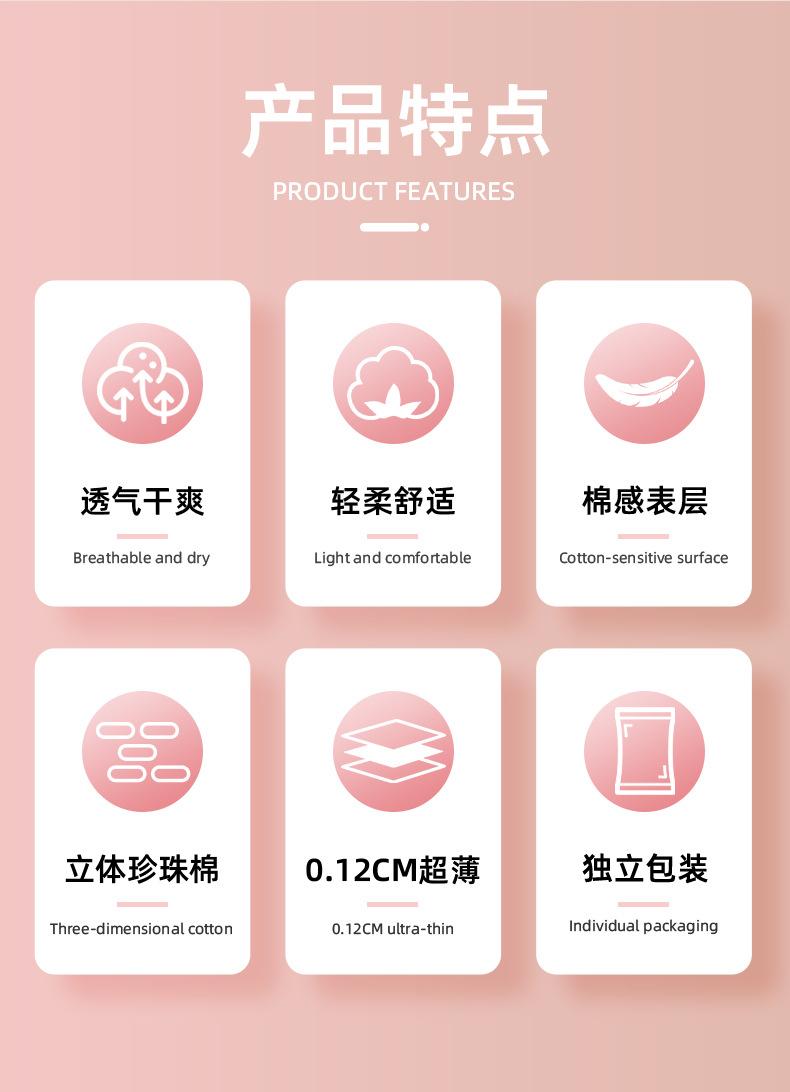 产品特点

PRODUCT FEATURES

透气干爽

Breathable and dry

轻柔舒适

Light and comfortable

棉感表层

Cotton-sensitive surface

立体珍珠棉

Three-dimensional cotton

0.12CM超薄

0.12CM ultra-thin

独立包装

Individual packaging