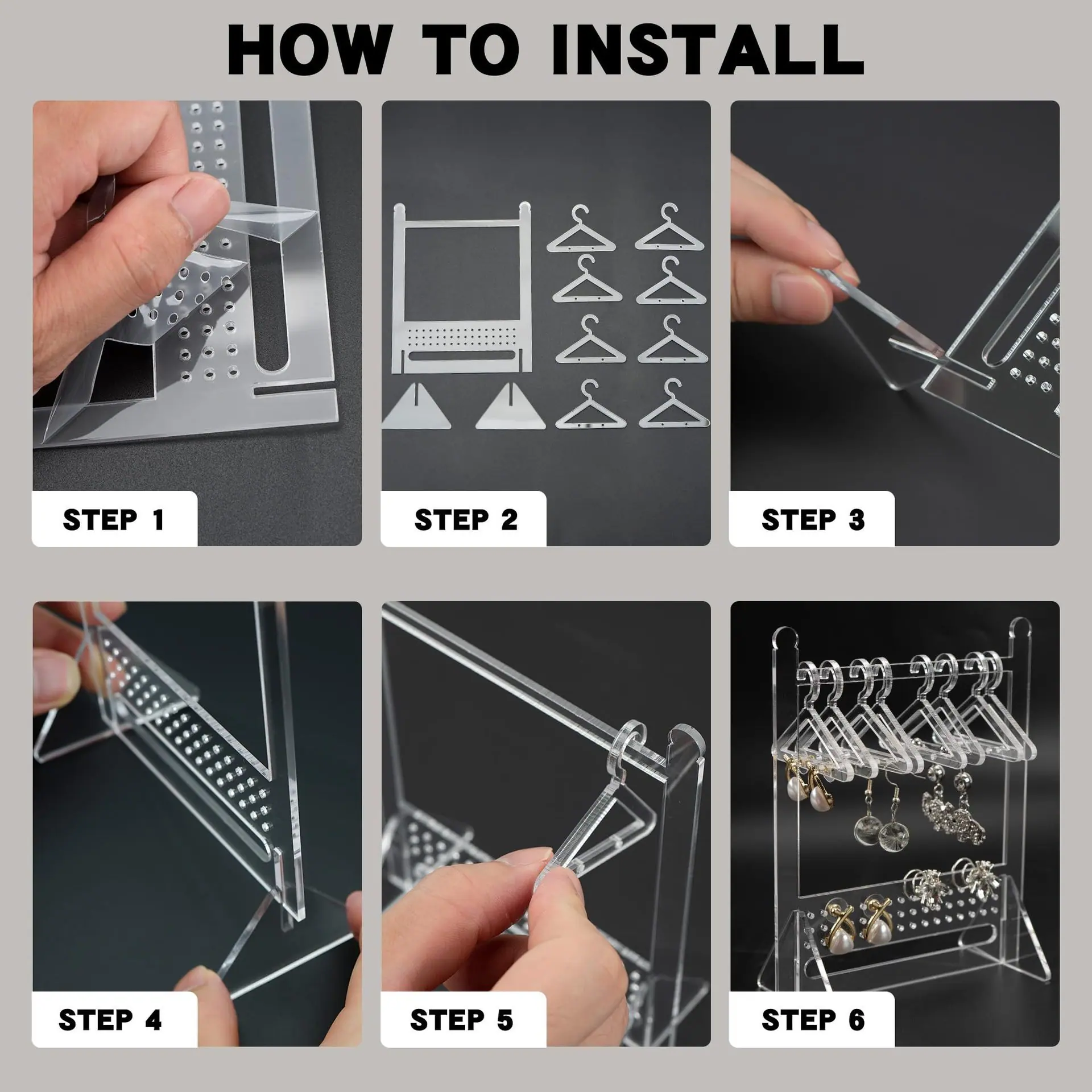 HOW TO INSTALL

STEP 1

STEP 2

STEP 3

STEP 4

STEP 5

STEP 6