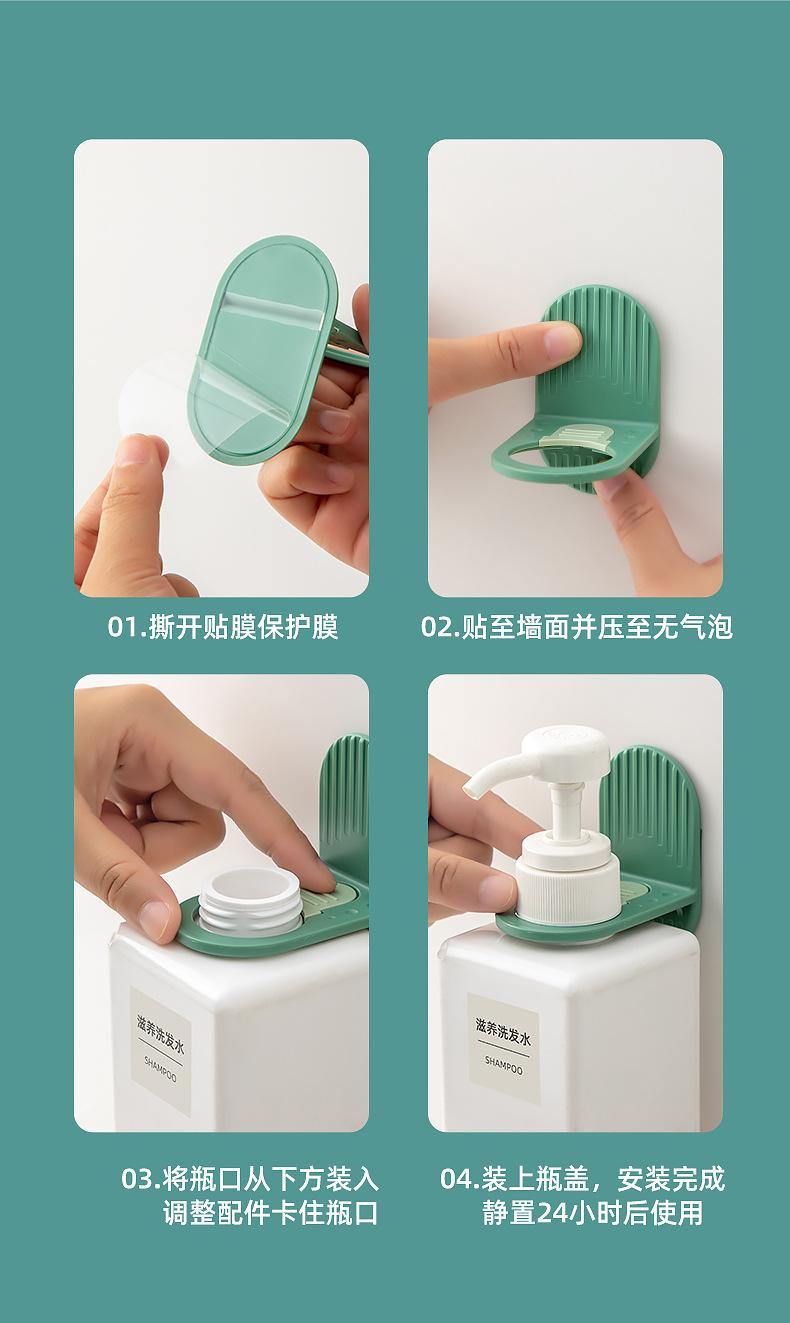 01.撕开贴膜保护膜

02.贴至墙面并压至无气泡

滋养洗发水
SHAMPOO

滋养洗发水
SHAMPOO

03.将瓶口从下方装入
调整配件卡住瓶口

04.装上瓶盖，安装完成
静置24小时后使用