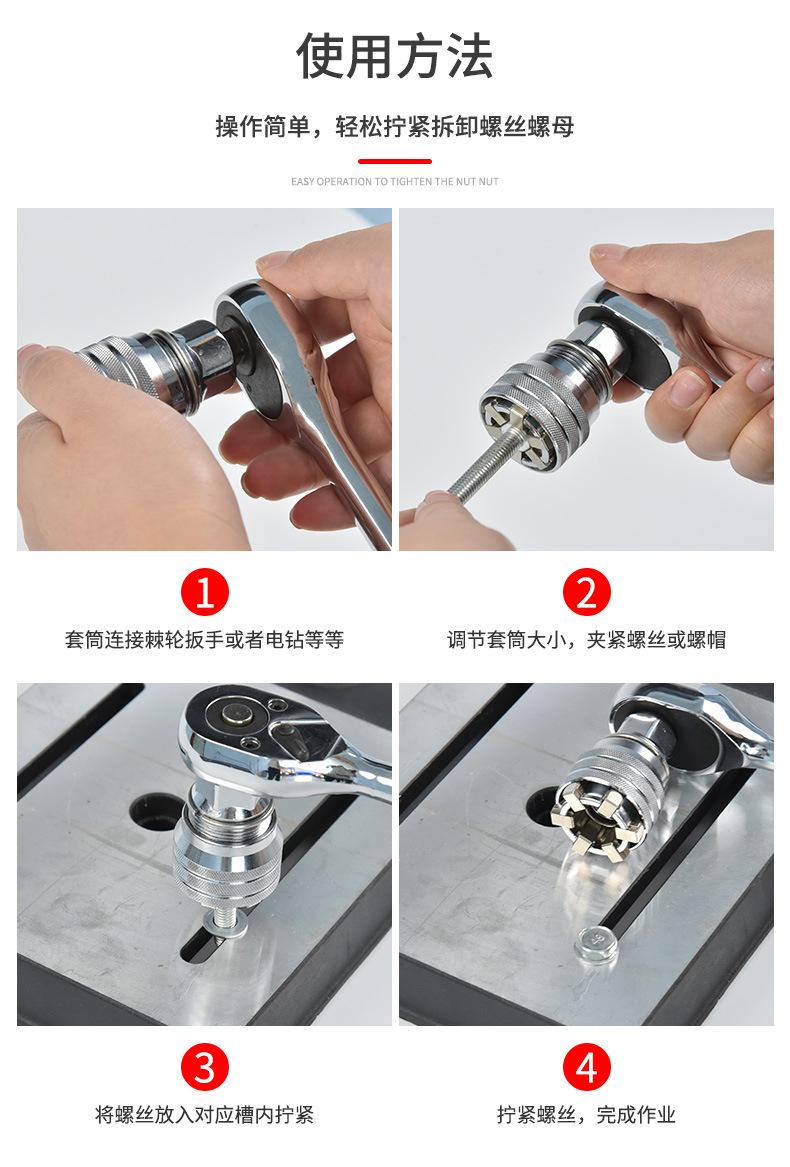 使用方法

操作简单，轻松拧紧拆卸螺丝螺母

EASY OPERATION TO TIGHTEN THE NUT NUT

1
套筒连接棘轮扳手或者电钻等等

2
调节套筒大小，夹紧螺丝或螺帽

3
将螺丝放入对应槽内拧紧

4
拧紧螺丝，完成作业