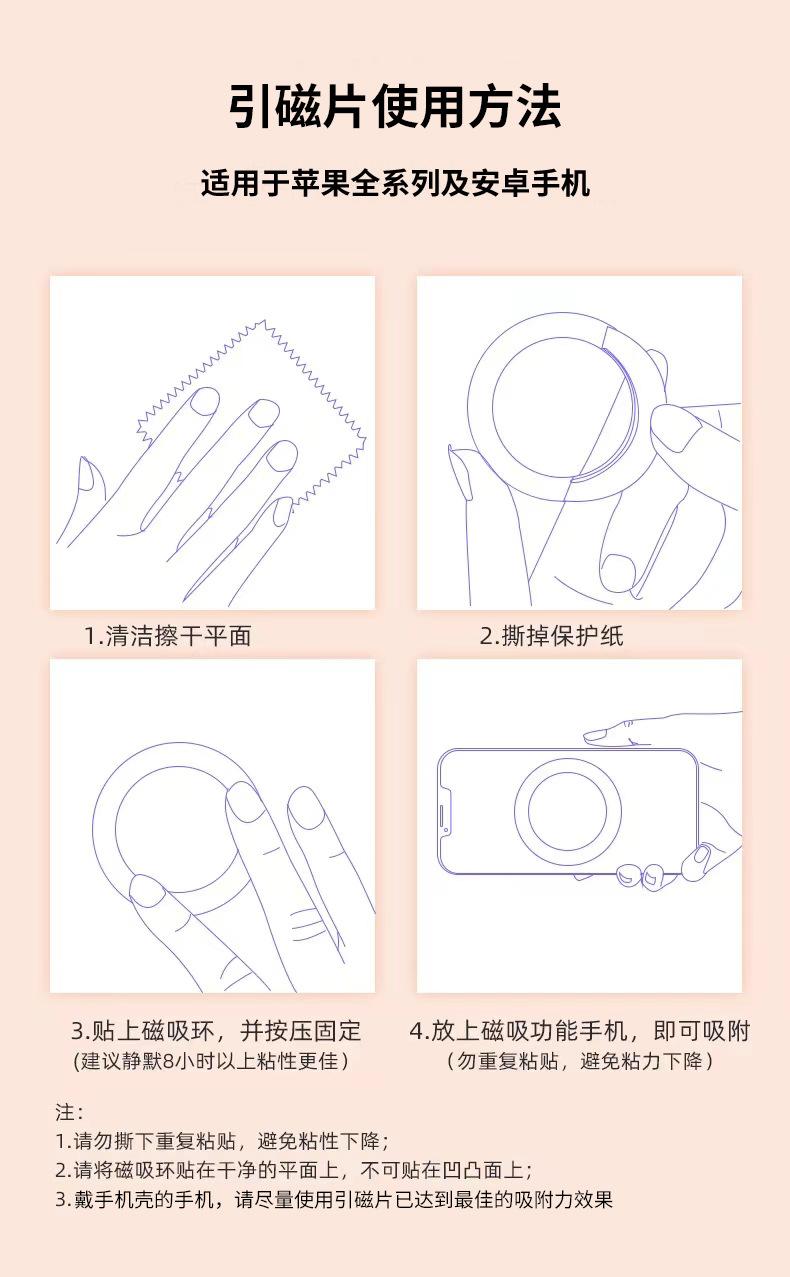 引磁片使用方法

适用于苹果全系列及安卓手机

1.清洁擦干平面

2.撕掉保护纸

3.贴上磁吸环，并按压固定
(建议静默8小时以上粘性更佳)

4.放上磁吸功能手机，即可吸附
(勿重复粘贴，避免粘力下降)

注：
1.请勿撕下重复粘贴，避免粘性下降；
2.请将磁吸环贴在干净的平面上，不可贴在凹凸面上；
3.戴手机壳的手机，请尽量使用引磁片已达到最佳的吸附力效果