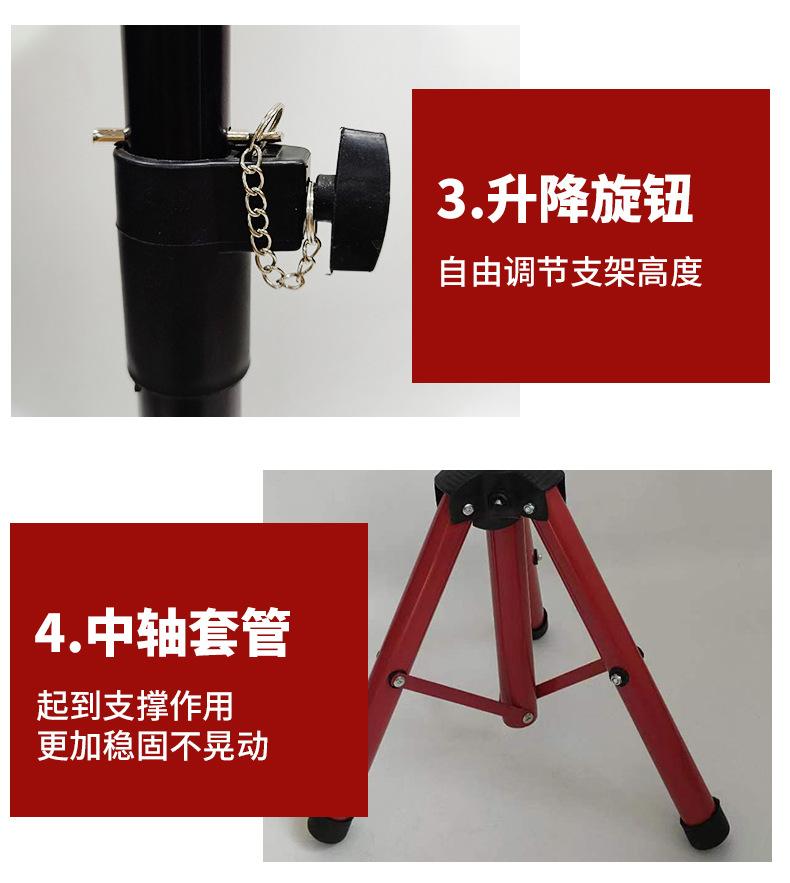 3.升降旋钮

自由调节支架高度

4.中轴套管

起到支撑作用
更加稳固不晃动