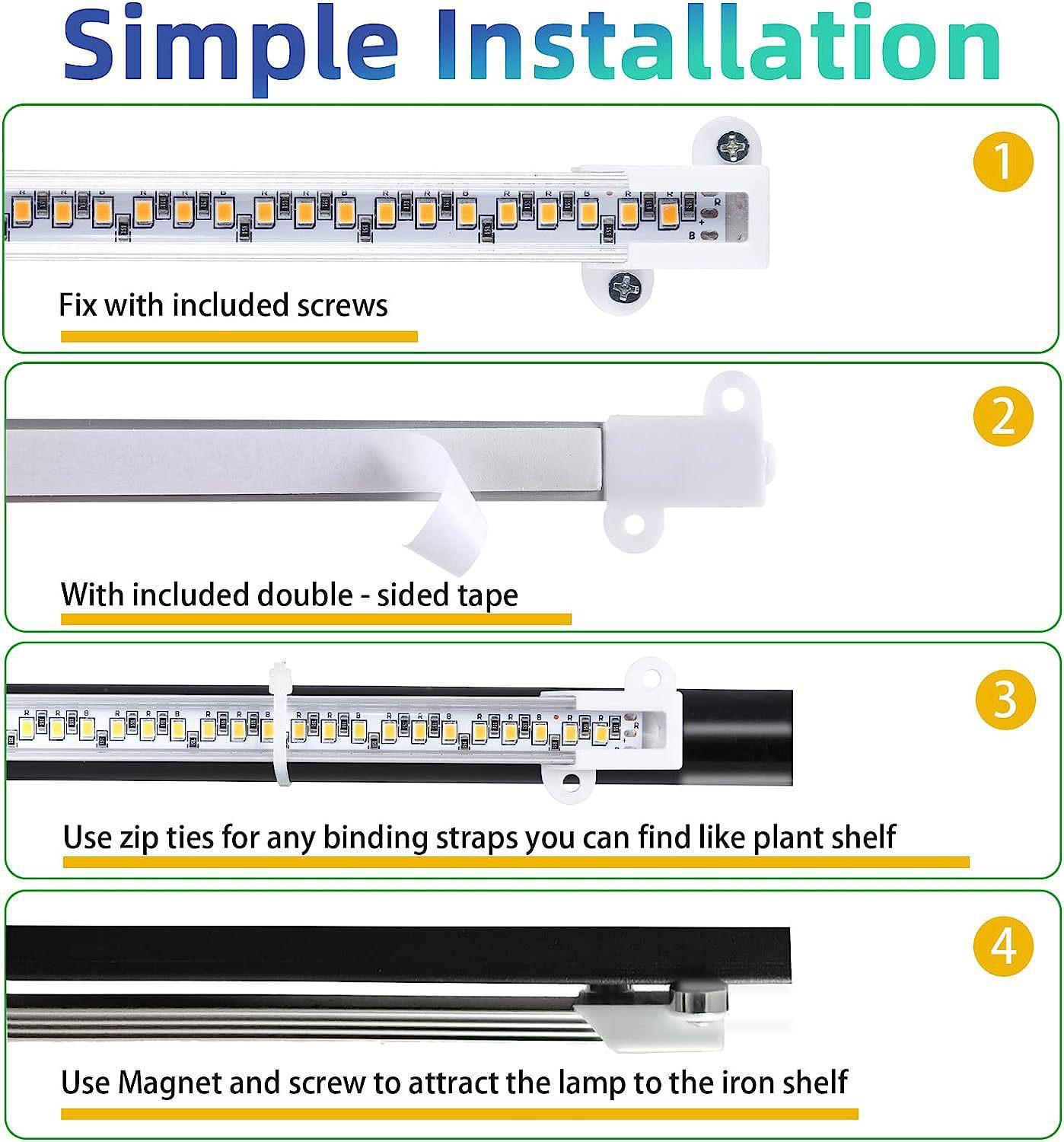 Simple Installation

1

Fix with included screws

2

With included double - sided tape

3

Use zip ties for any binding straps you can find like plant shelf

4

Use Magnet and screw to attract the lamp to the iron shelf