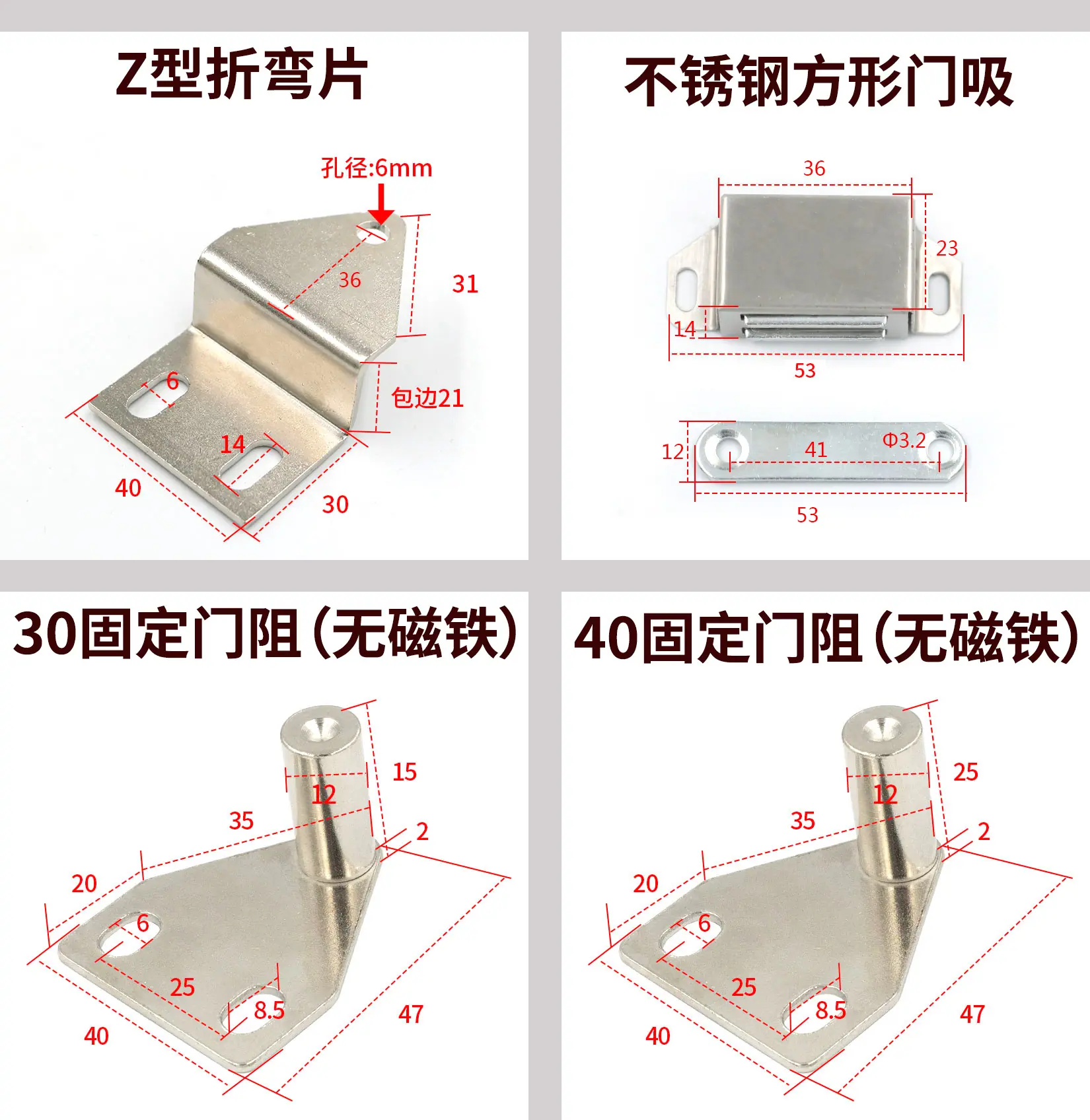 Z型折弯片

孔径:6mm

36

31

6

包边21

14

40

30

不锈钢方形门吸

36

23

14

53

12

41

Φ3.2

53

30固定门阻(无磁铁)

15

12

35

2

20

6

25

8.5

47

40

40固定门阻(无磁铁)

25

12

35

2

20

6

25

8.5

47

40