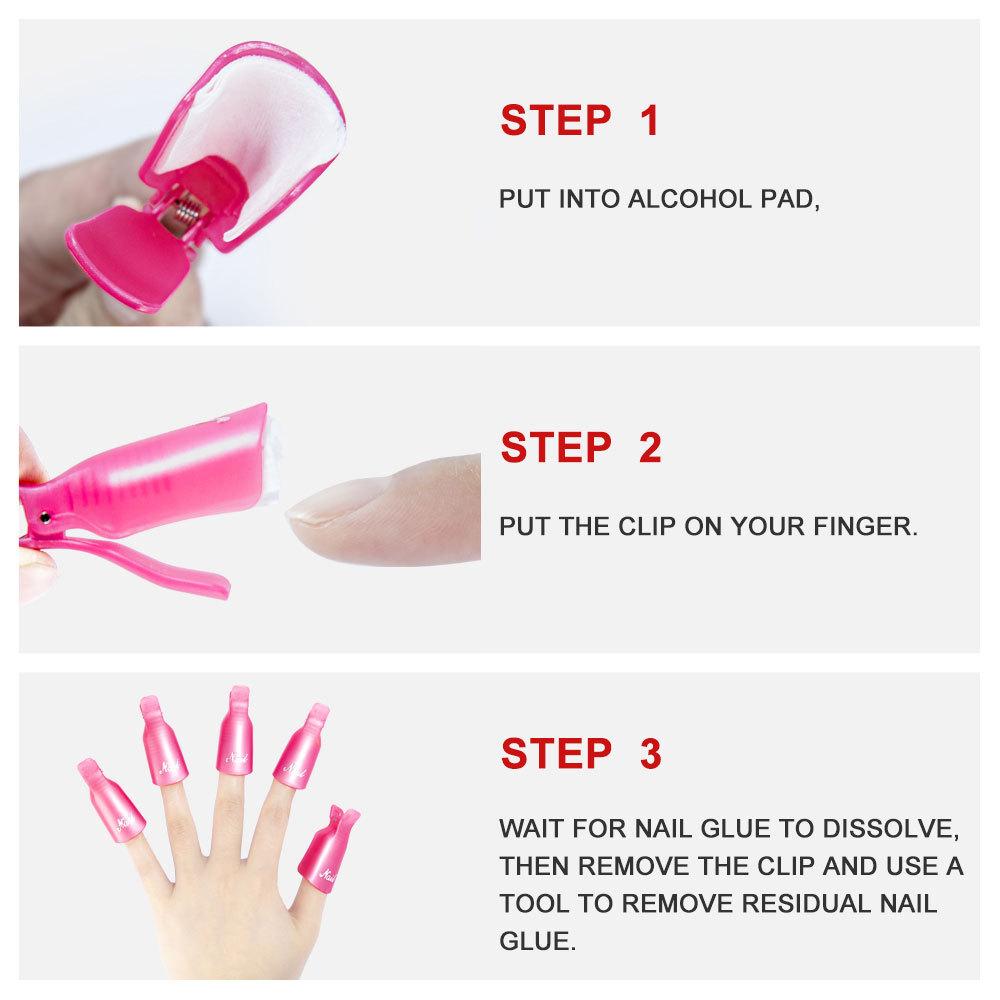 STEP 1

PUT INTO ALCOHOL PAD,

STEP 2

PUT THE CLIP ON YOUR FINGER.

Nail Nail Nail Nail Nail

STEP 3

WAIT FOR NAIL GLUE TO DISSOLVE, THEN REMOVE THE CLIP AND USE A TOOL TO REMOVE RESIDUAL NAIL GLUE.