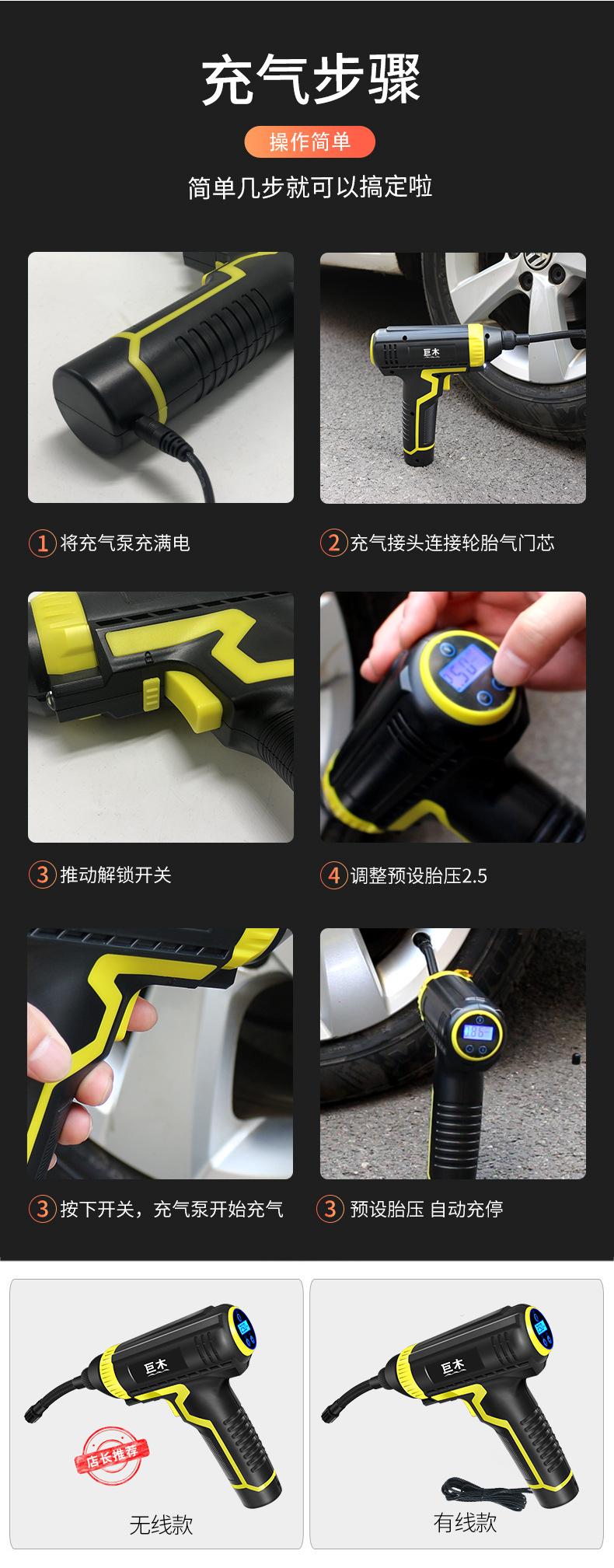 充气步骤

操作简单

简单几步就可以搞定啦

巨木

1 将充气泵充满电

2 充气接头连接轮胎气门芯

3 推动解锁开关

4 调整预设胎压2.5

3 按下开关，充气泵开始充气

3 预设胎压 自动充停

巨木

店长推荐

无线款

巨木

有线款