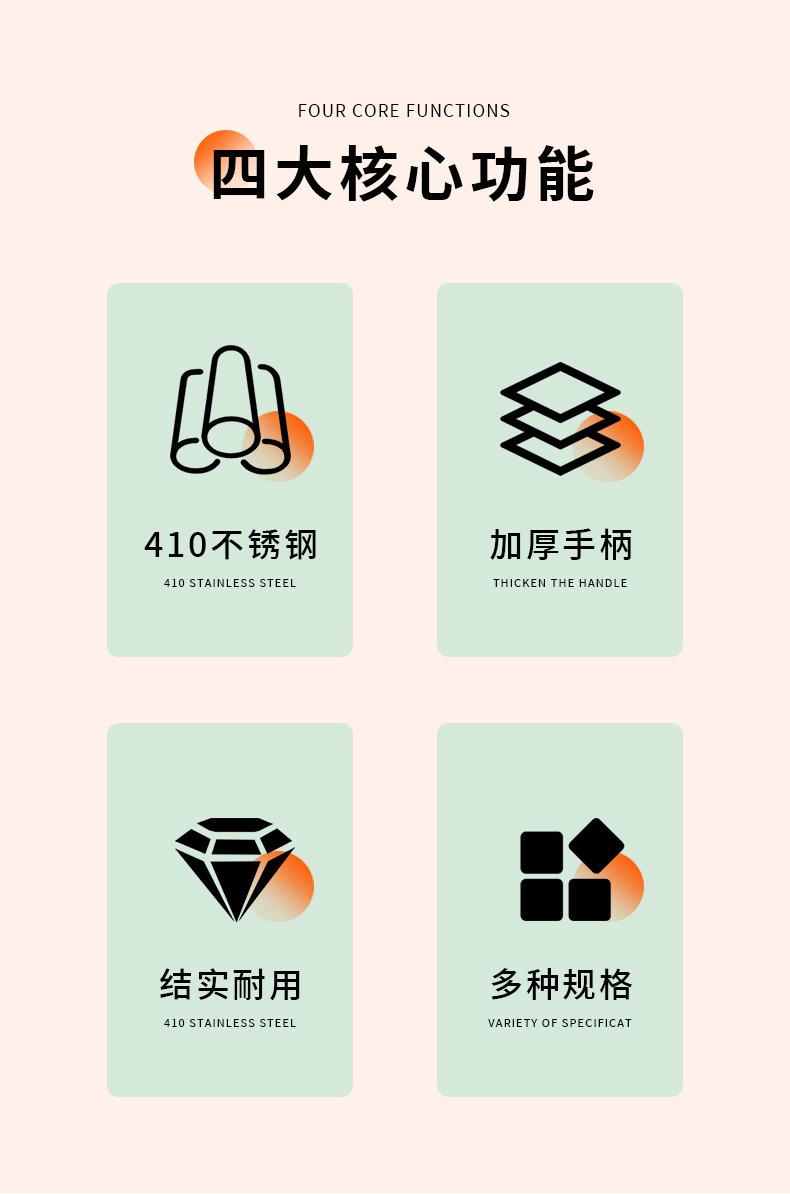 FOUR CORE FUNCTIONS

四大核心功能

410不锈钢

410 STAINLESS STEEL

加厚手柄

THICKEN THE HANDLE

结实耐用

410 STAINLESS STEEL

多种规格

VARIETY OF SPECIFICAT