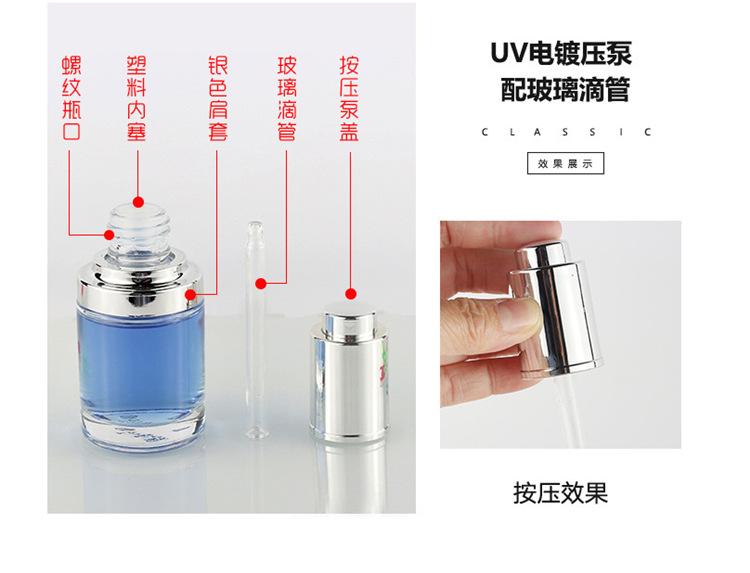 螺纹瓶口

塑料内塞

银色肩套

玻璃滴管

按压泵盖

UV电镀压泵
配玻璃滴管

CLASSIC

效果展示

按压效果