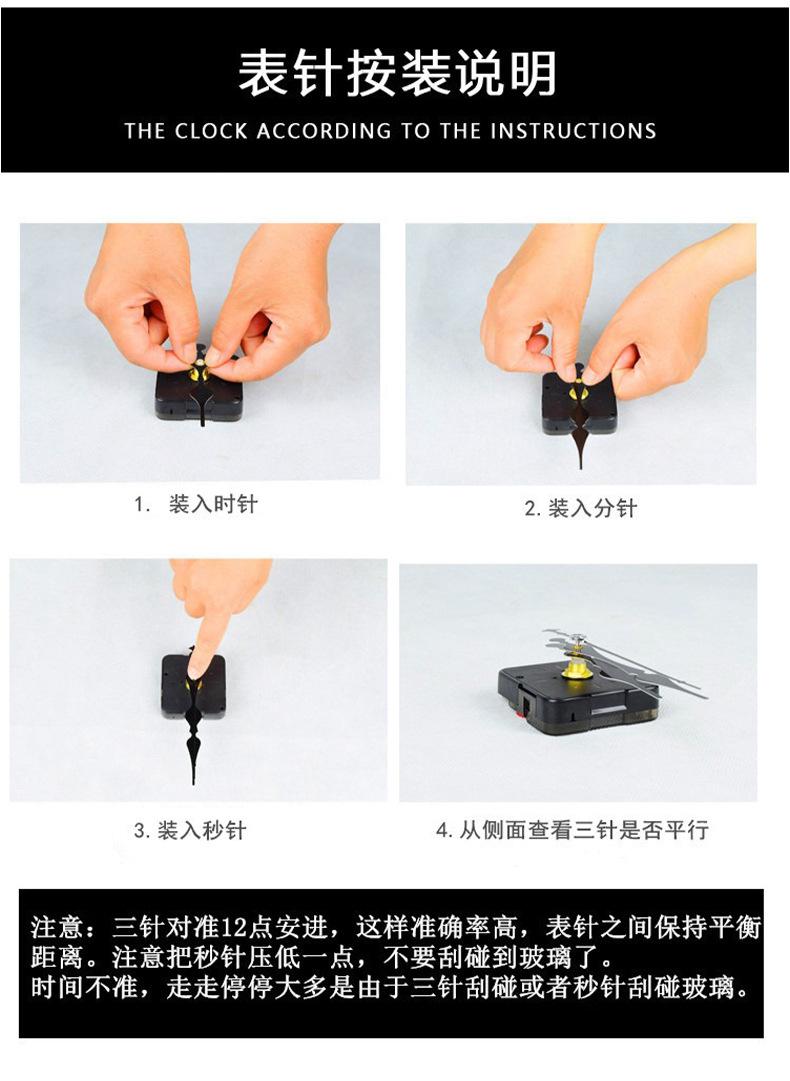 表针按装说明

THE CLOCK ACCORDING TO THE INSTRUCTIONS

1. 装入时针

2. 装入分针

3. 装入秒针

4. 从侧面查看三针是否平行

注意：三针对准12点安进，这样准确率高，表针之间保持平衡距离。注意把秒针压低一点，不要刮碰到玻璃了。
时间不准，走走停停大多是由于三针刮碰或者秒针刮碰玻璃。