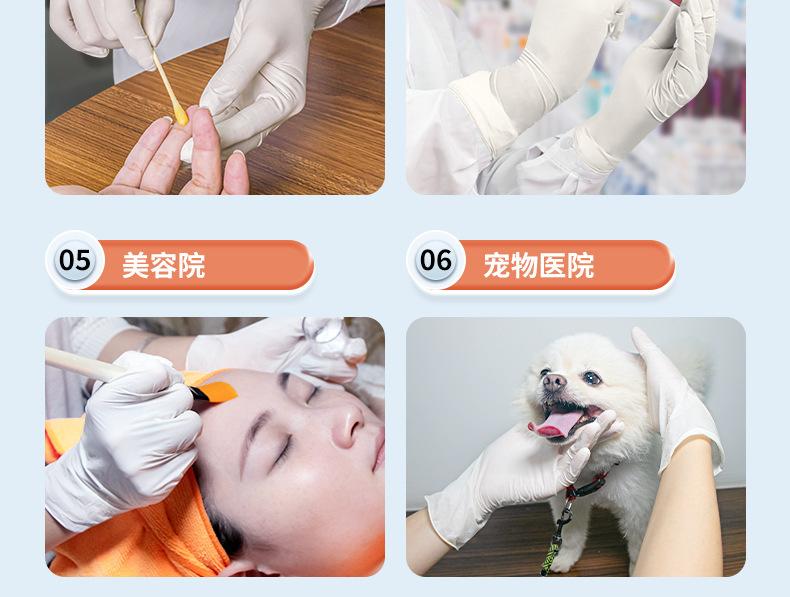 05 美容院

06 宠物医院