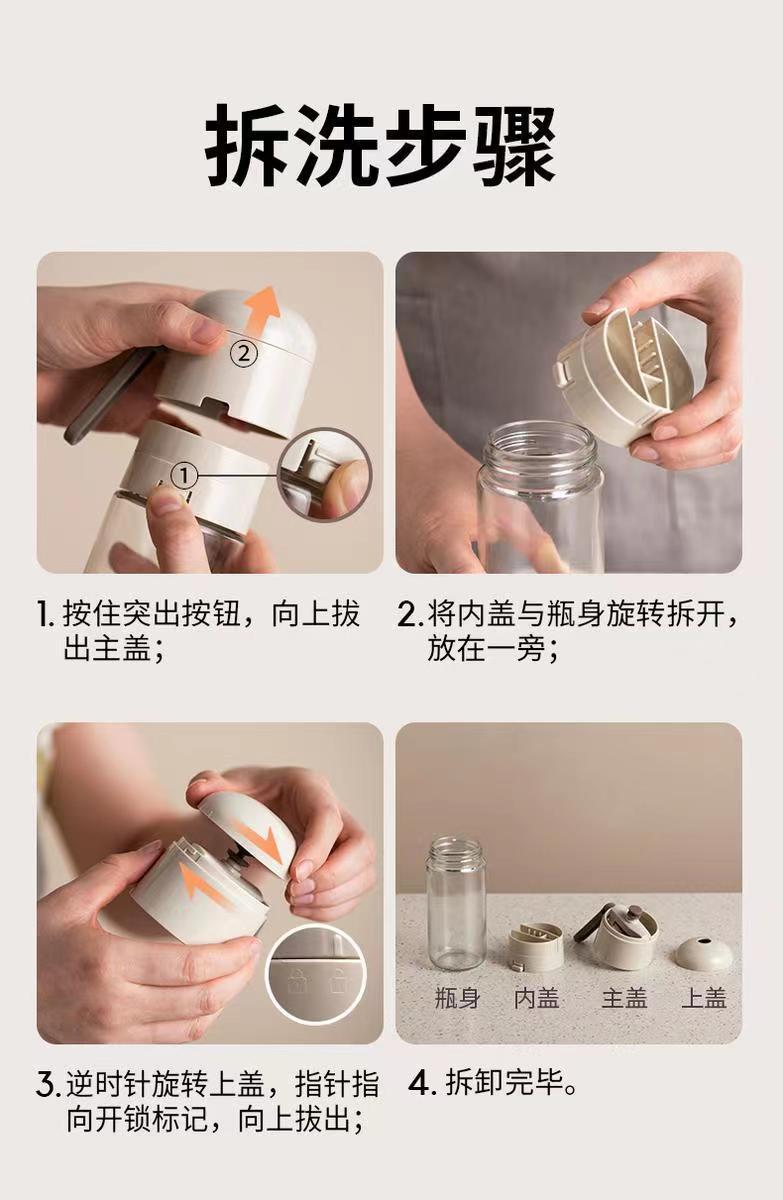 拆洗步骤

②

①

1. 按住突出按钮，向上拔出主盖；

2. 将内盖与瓶身旋转拆开，放在一旁；

3. 逆时针旋转上盖，指针指向开锁标记，向上拔出；

瓶身　内盖　主盖　上盖

4. 拆卸完毕。