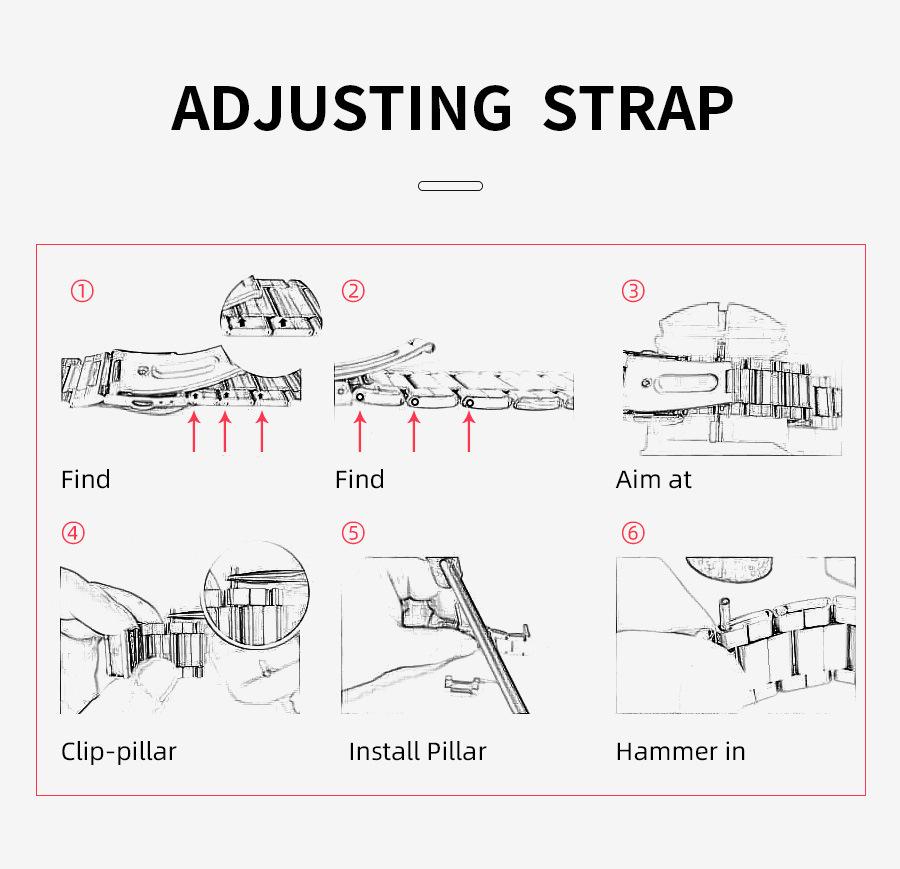 ADJUSTING STRAP

①

Find

②

Find

③

Aim at

④

Clip-pillar

⑤

Install Pillar

⑥

Hammer in