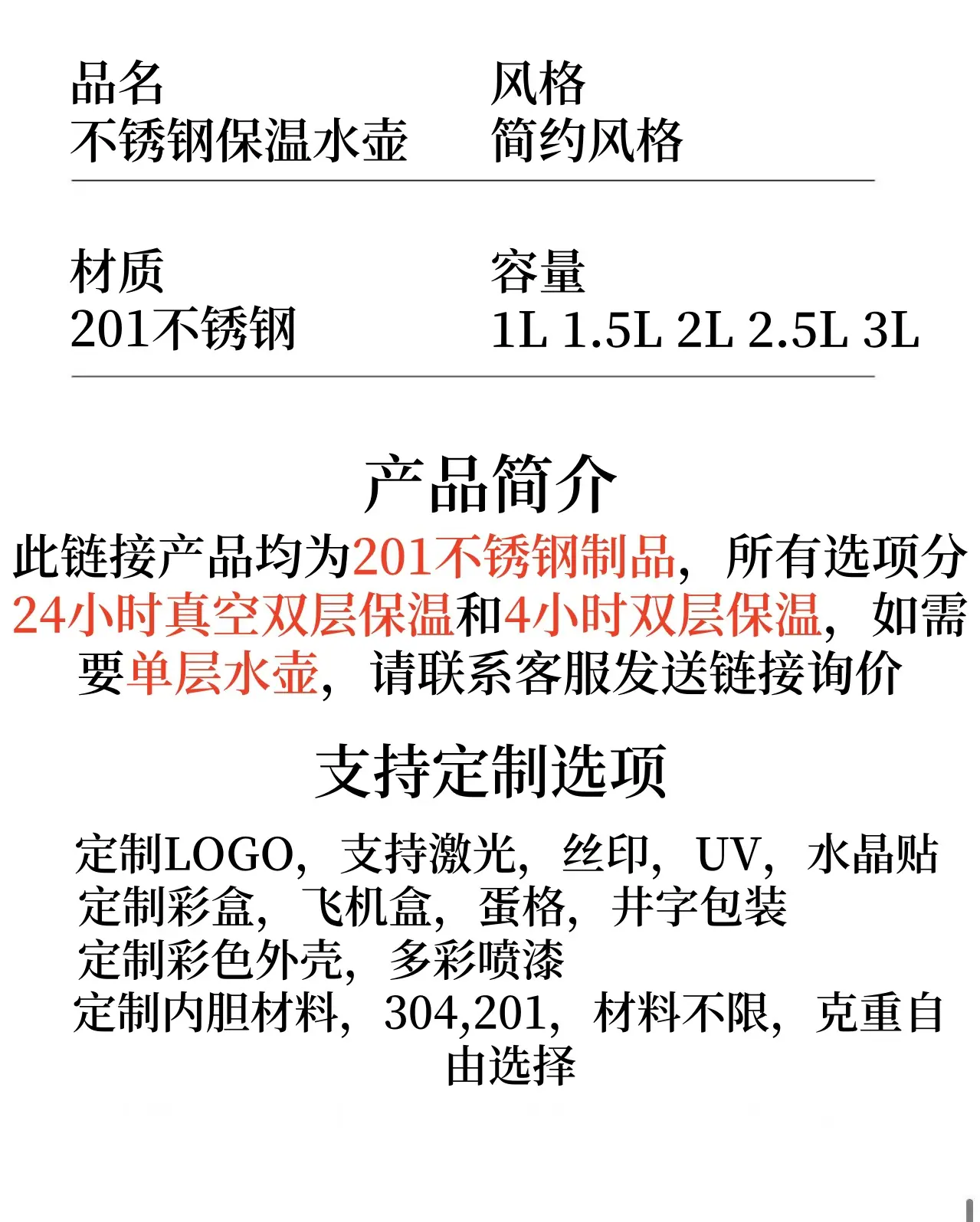 品名
不锈钢保温水壶

风格
简约风格

材质
201不锈钢

容量
1L 1.5L 2L 2.5L 3L

产品简介

此链接产品均为201不锈钢制品，所有选项分24小时真空双层保温和4小时双层保温，如需要单层水壶，请联系客服发送链接询价

支持定制选项

定制LOGO，支持激光，丝印，UV，水晶贴
定制彩盒，飞机盒，蛋格，井字包装
定制彩色外壳，多彩喷漆
定制内胆材料，304,201，材料不限，克重自由选择