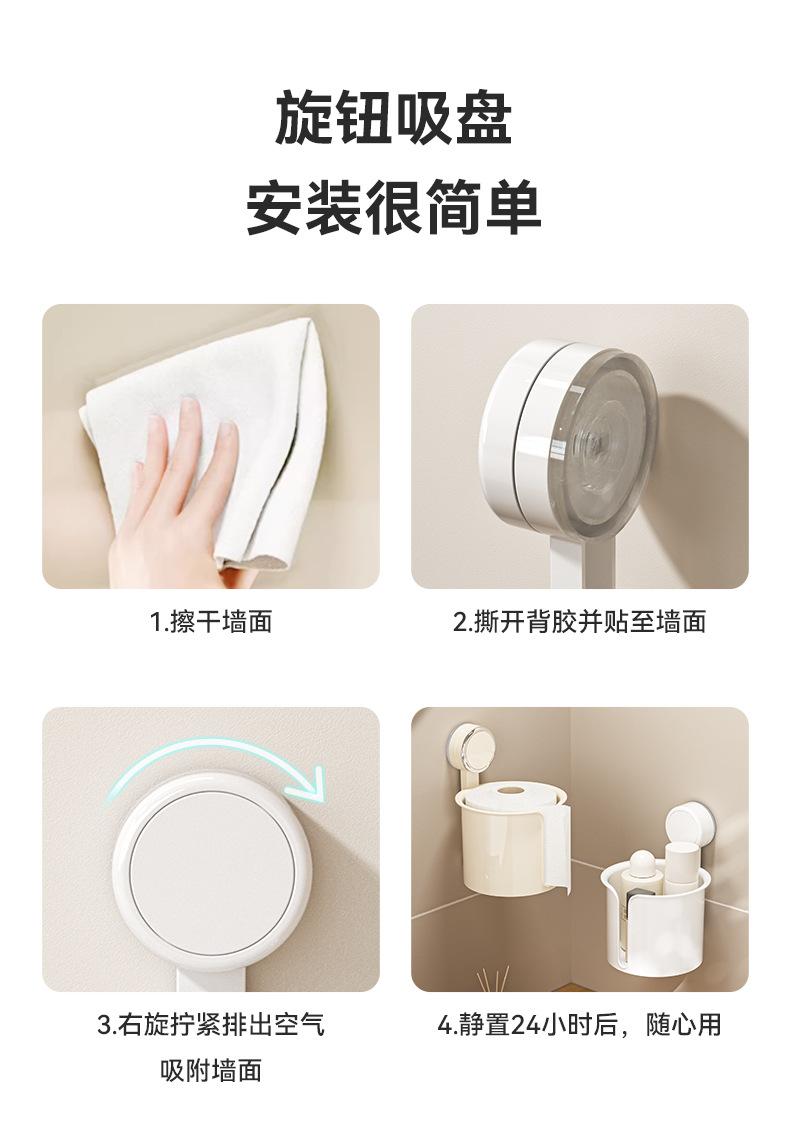 旋钮吸盘
安装很简单

1.擦干墙面

2.撕开背胶并贴至墙面

3.右旋拧紧排出空气
吸附墙面

4.静置24小时后，随心用