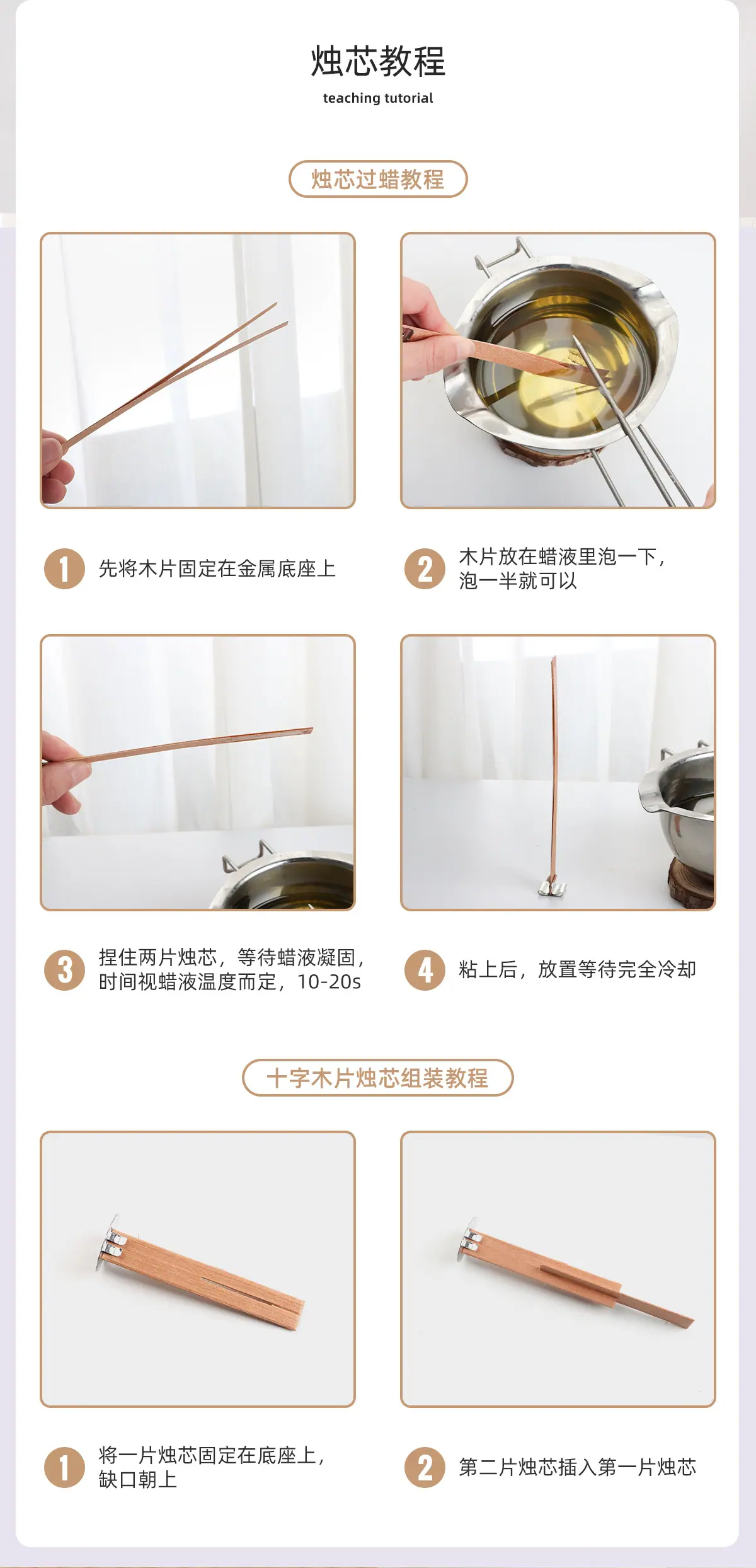 烛芯教程
teaching tutorial

烛芯过蜡教程

1 先将木片固定在金属底座上

2 木片放在蜡液里泡一下，泡一半就可以

3 捏住两片烛芯，等待蜡液凝固，时间视蜡液温度而定，10-20s

4 粘上后，放置等待完全冷却

十字木片烛芯组装教程

1 将一片烛芯固定在底座上，缺口朝上

2 第二片烛芯插入第一片烛芯