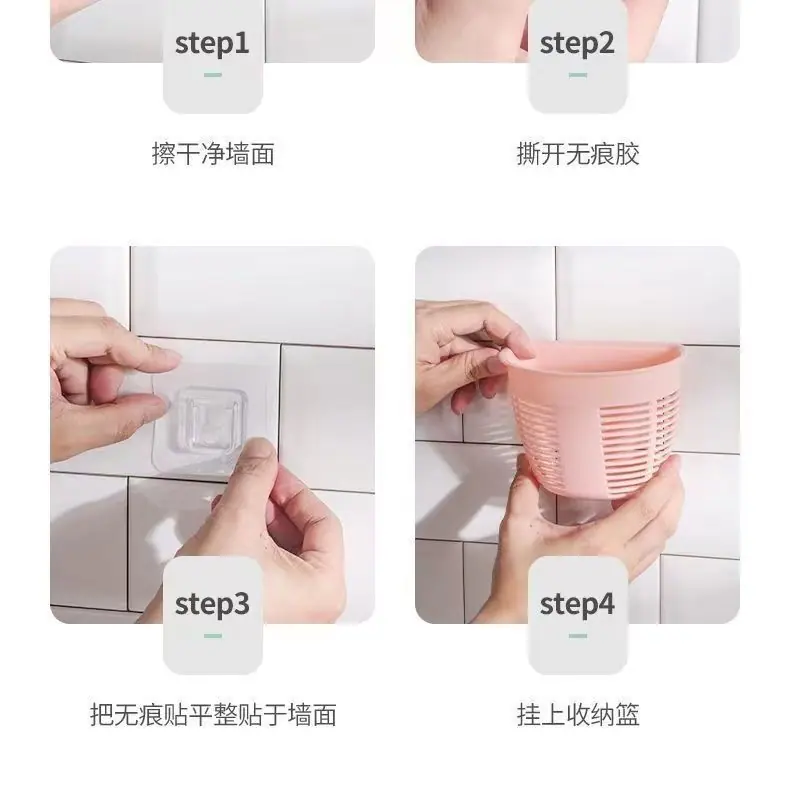 step1

擦干净墙面

step2

撕开无痕胶

step3

把无痕贴平整贴于墙面

step4

挂上收纳篮