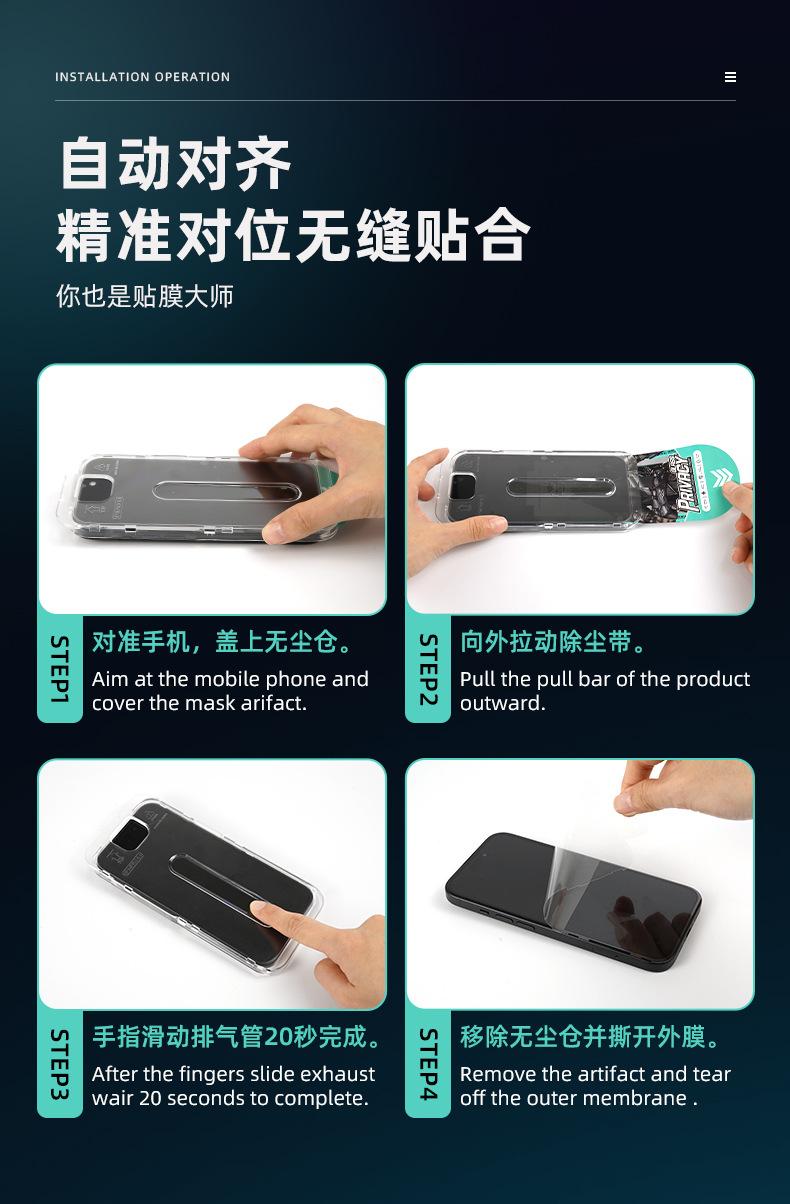 INSTALLATION OPERATION

自动对齐
精准对位无缝贴合

你也是贴膜大师

PRIVACY

STEP1
对准手机，盖上无尘仓。
Aim at the mobile phone and cover the mask arifact.

STEP2
向外拉动除尘带。
Pull the pull bar of the product outward.

STEP3
手指滑动排气管20秒完成。
After the fingers slide exhaust wair 20 seconds to complete.

STEP4
移除无尘仓并撕开外膜。
Remove the artifact and tear off the outer membrane .