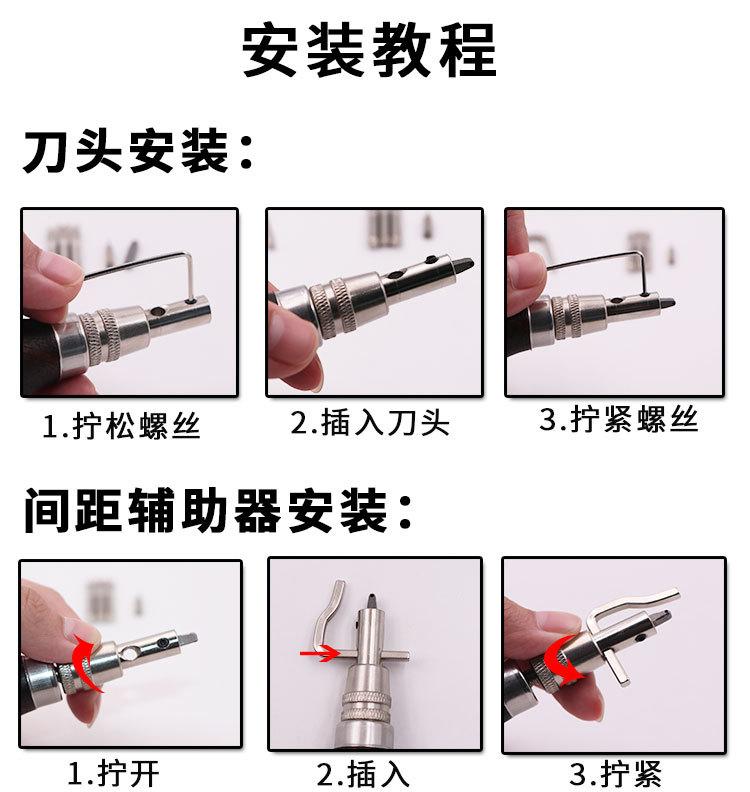 安装教程

刀头安装：

1.拧松螺丝

2.插入刀头

3.拧紧螺丝

间距辅助器安装：

1.拧开

2.插入

3.拧紧