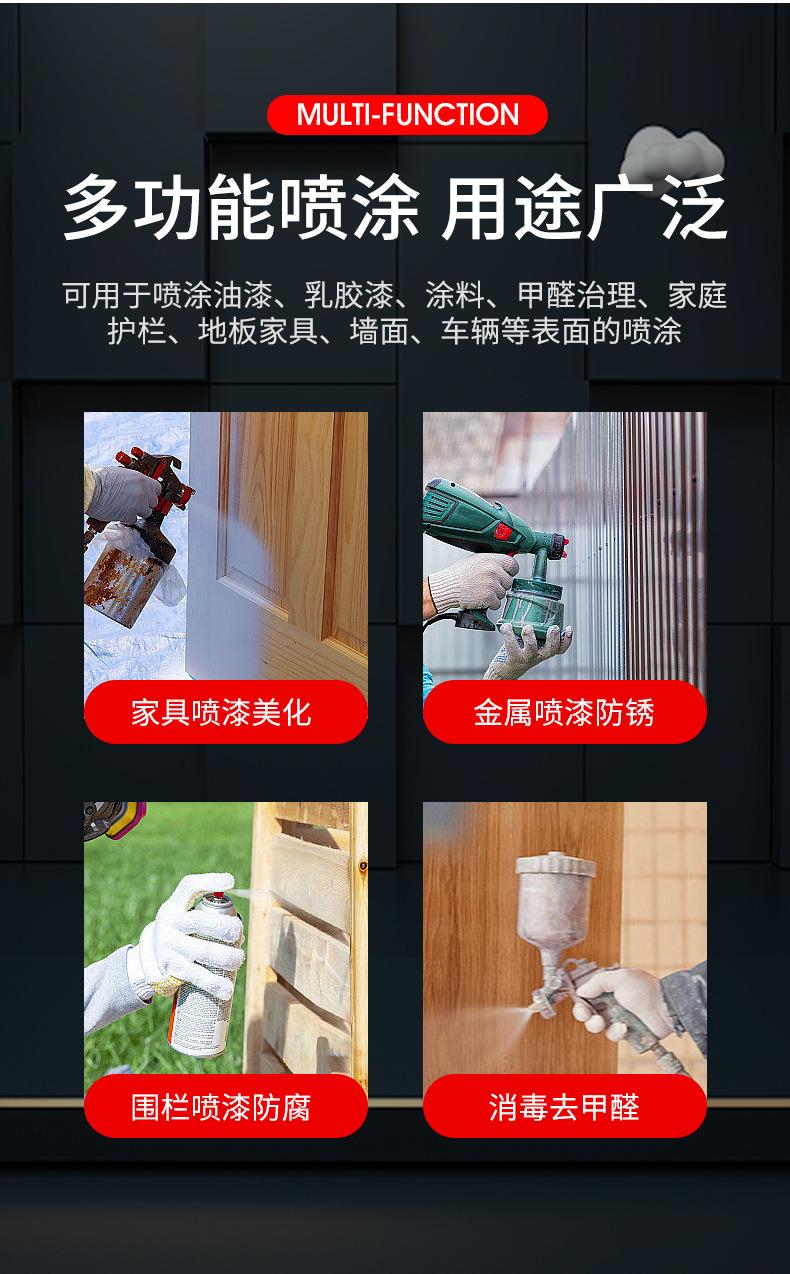 MULTI-FUNCTION

多功能喷涂 用途广泛

可用于喷涂油漆、乳胶漆、涂料、甲醛治理、家庭护栏、地板家具、墙面、车辆等表面的喷涂

家具喷漆美化

金属喷漆防锈

围栏喷漆防腐

消毒去甲醛