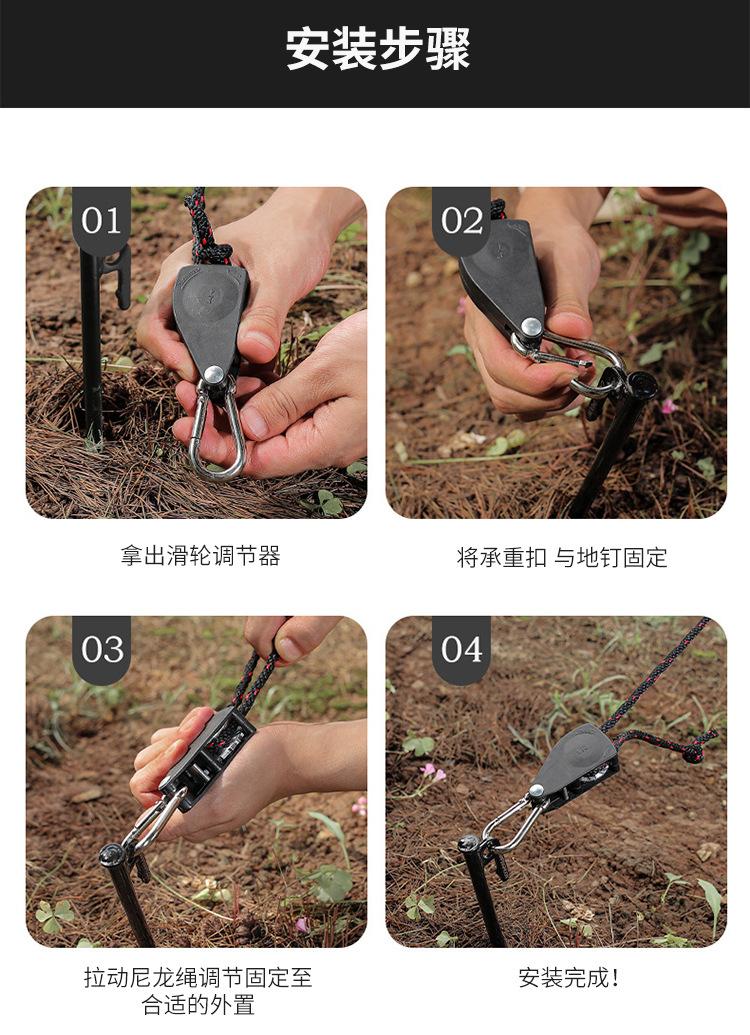 安装步骤

01

拿出滑轮调节器

02

将承重扣 与地钉固定

03

拉动尼龙绳调节固定至合适的外置

04

安装完成！