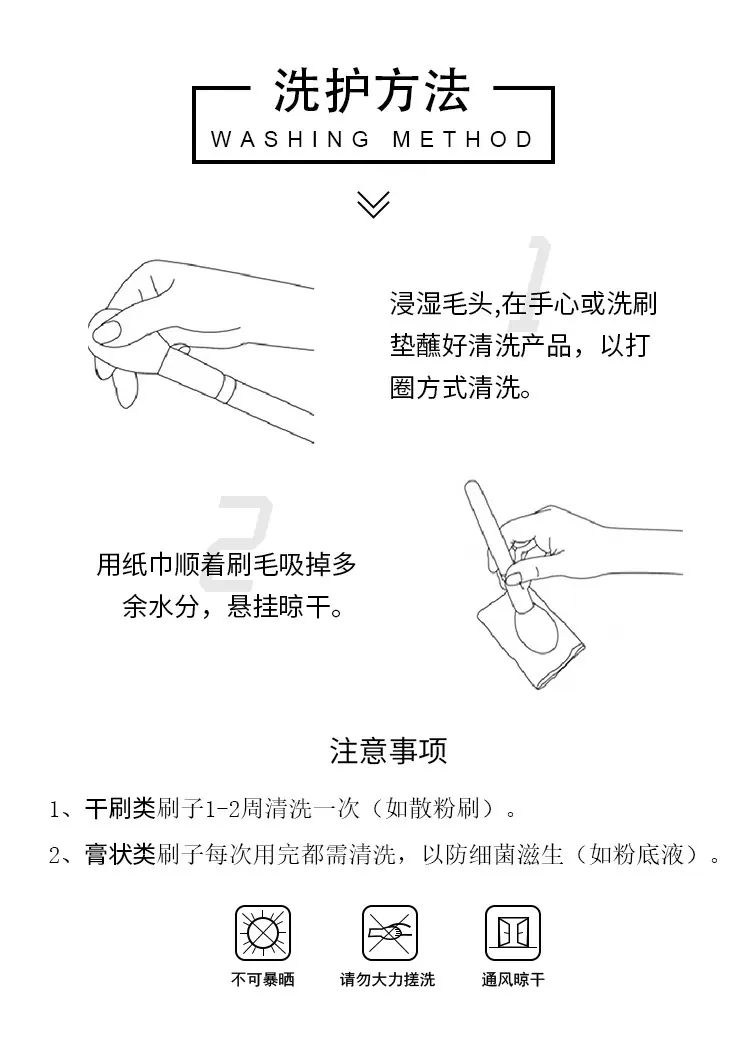 洗护方法
WASHING METHOD

1

浸湿毛头,在手心或洗刷垫蘸好清洗产品，以打圈方式清洗。

2

用纸巾顺着刷毛吸掉多余水分，悬挂晾干。

注意事项

1、干刷类刷子1-2周清洗一次（如散粉刷）。

2、膏状类刷子每次用完都需清洗，以防细菌滋生（如粉底液）。

不可暴晒

请勿大力搓洗

通风晾干