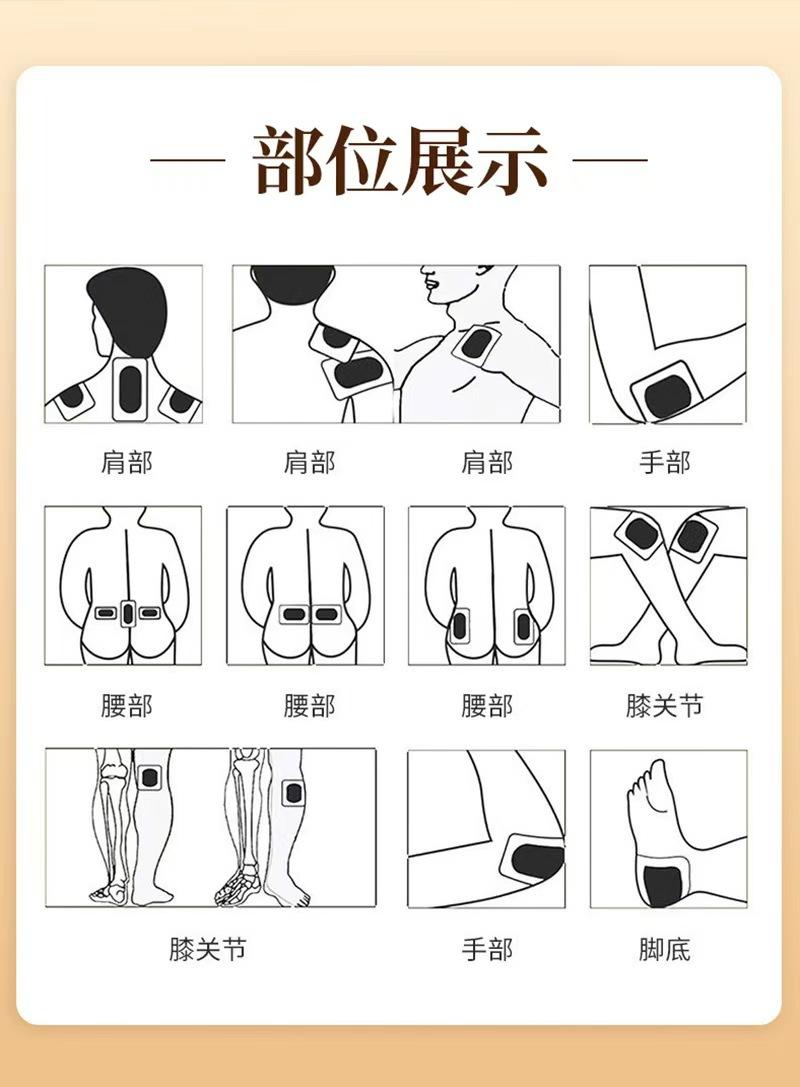 — 部位展示 —

肩部

肩部

肩部

手部

腰部

腰部

腰部

膝关节

膝关节

手部

脚底