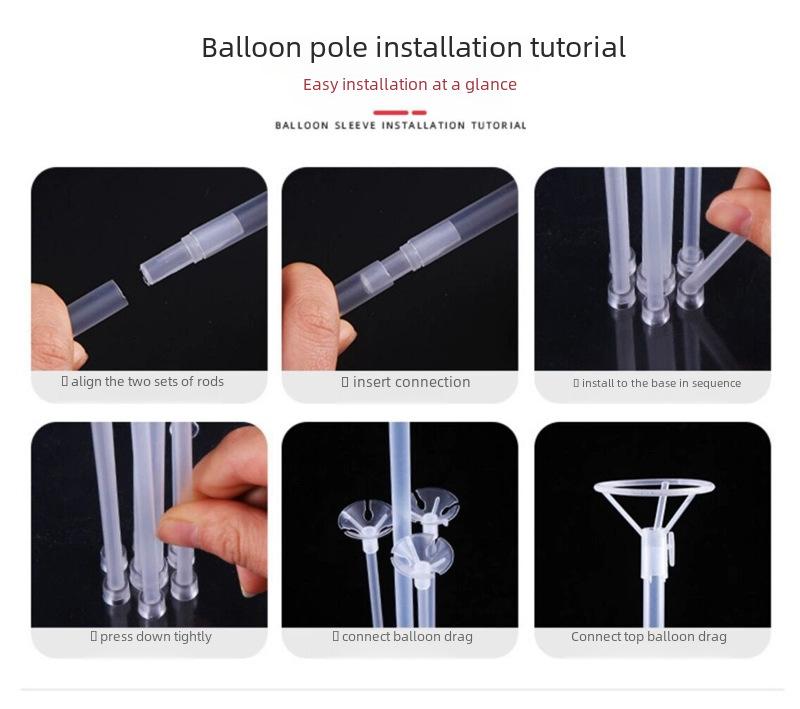 Balloon pole installation tutorial

Easy installation at a glance

BALLOON SLEEVE INSTALLATION TUTORIAL

▯ align the two sets of rods

▯ insert connection

▯ install to the base in sequence

▯ press down tightly

▯ connect balloon drag

Connect top balloon drag