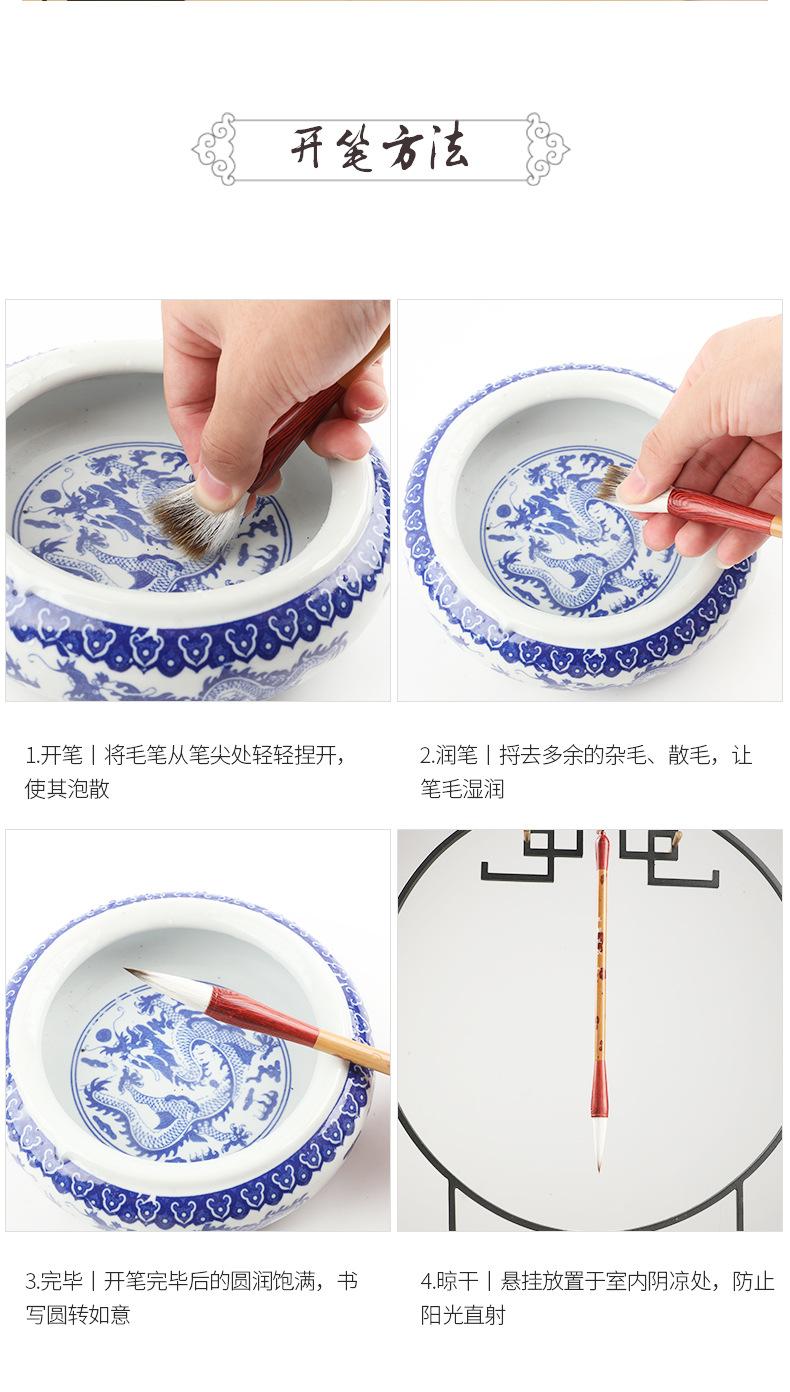 开笔方法

1.开笔丨将毛笔从笔尖处轻轻捏开，使其泡散

2.润笔丨捋去多余的杂毛、散毛，让笔毛湿润

3.完毕丨开笔完毕后的圆润饱满，书写圆转如意

4.晾干丨悬挂放置于室内阴凉处，防止阳光直射