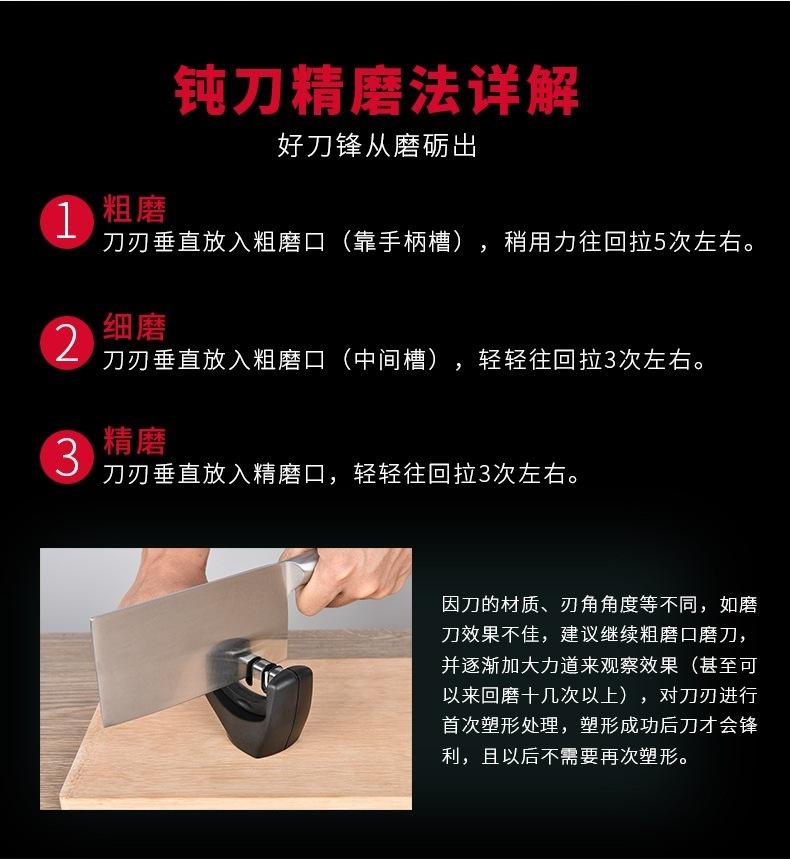 钝刀精磨法详解

好刀锋从磨砺出

1 粗磨
刀刃垂直放入粗磨口（靠手柄槽），稍用力往回拉5次左右。

2 细磨
刀刃垂直放入粗磨口（中间槽），轻轻往回拉3次左右。

3 精磨
刀刃垂直放入精磨口，轻轻往回拉3次左右。

因刀的材质、刃角角度等不同，如磨刀效果不佳，建议继续粗磨口磨刀，并逐渐加大力道来观察效果（甚至可以来回磨十几次以上），对刀刃进行首次塑形处理，塑形成功后刀才会锋利，且以后不需要再次塑形。