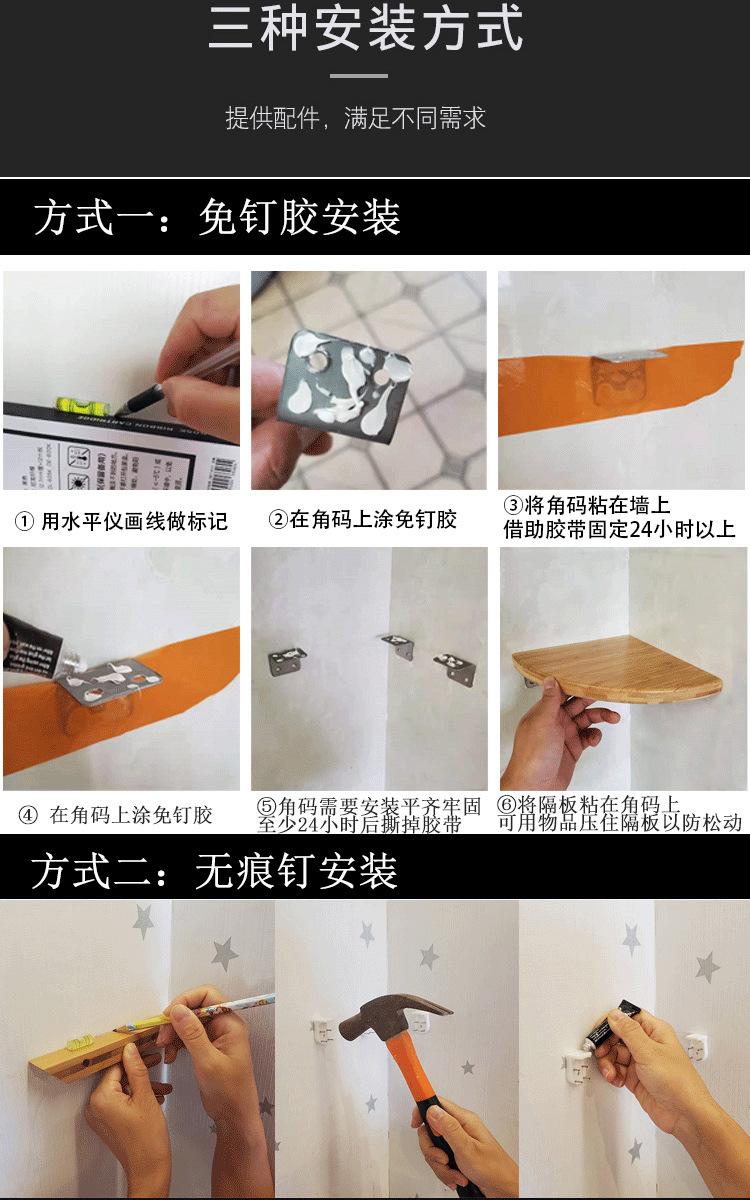 三种安装方式

提供配件，满足不同需求

方式一：免钉胶安装

① 用水平仪画线做标记

②在角码上涂免钉胶

③将角码粘在墙上
借助胶带固定24小时以上

④ 在角码上涂免钉胶

⑤角码需要安装平齐牢固
至少24小时后撕掉胶带

⑥将隔板粘在角码上
可用物品压住隔板以防松动

方式二：无痕钉安装