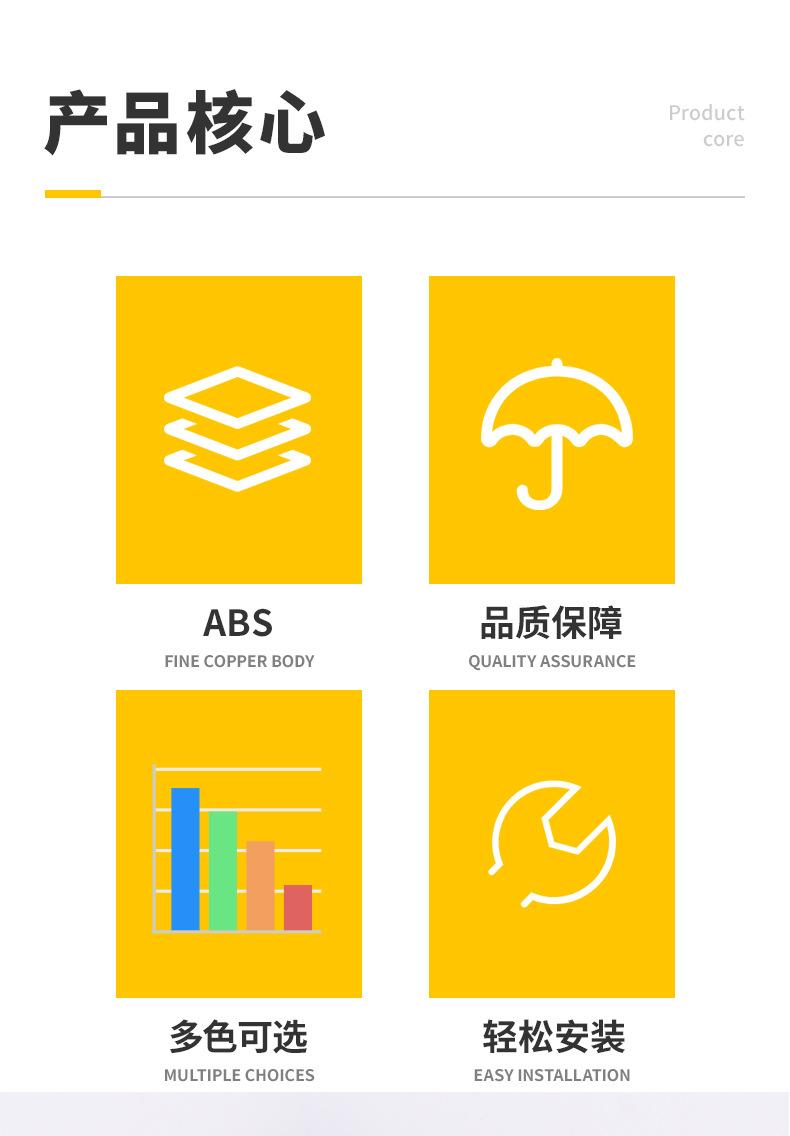 产品核心

Product
core

ABS
FINE COPPER BODY

品质保障
QUALITY ASSURANCE

多色可选
MULTIPLE CHOICES

轻松安装
EASY INSTALLATION