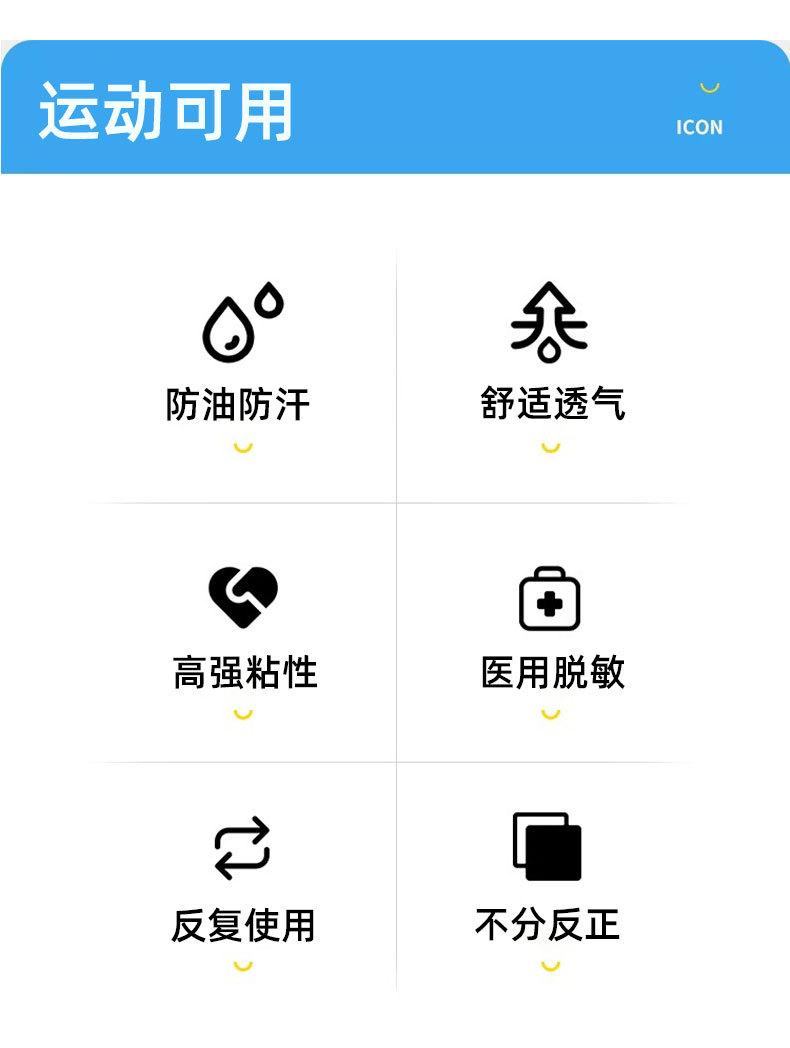 运动可用

ICON

防油防汗

舒适透气

高强粘性

医用脱敏

反复使用

不分反正