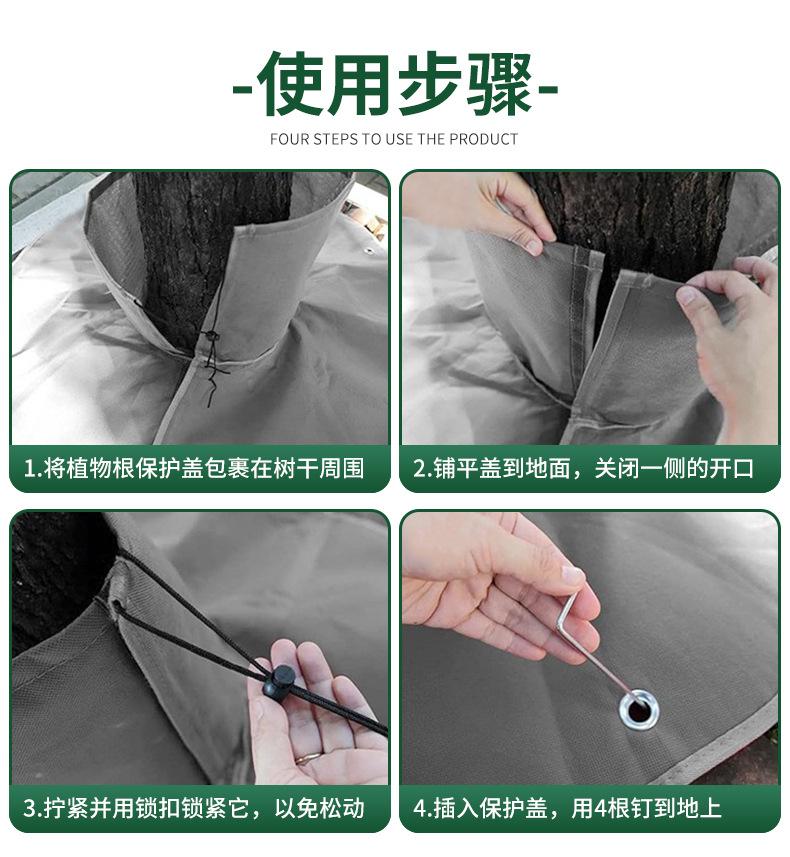 -使用步骤-

FOUR STEPS TO USE THE PRODUCT

1.将植物根保护盖包裹在树干周围

2.铺平盖到地面，关闭一侧的开口

3.拧紧并用锁扣锁紧它，以免松动

4.插入保护盖，用4根钉到地上