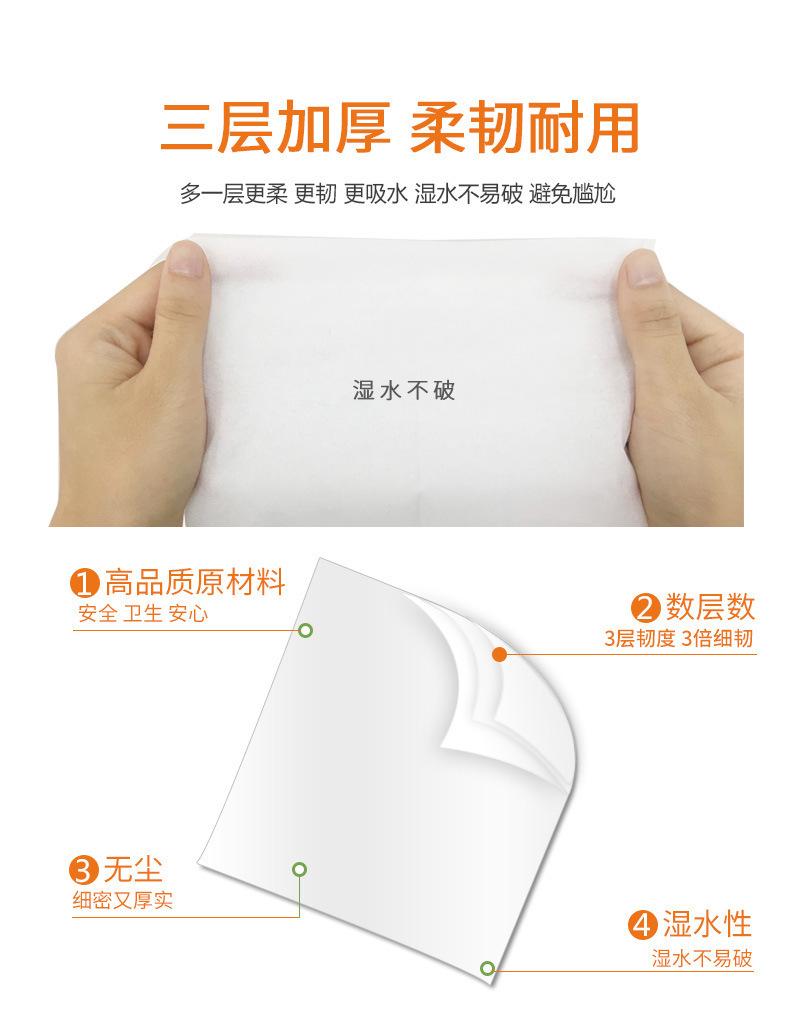 三层加厚 柔韧耐用

多一层更柔 更韧 更吸水 湿水不易破 避免尴尬

湿水不破

1 高品质原材料
安全 卫生 安心

2 数层数
3层韧度 3倍细韧

3 无尘
细密又厚实

4 湿水性
湿水不易破