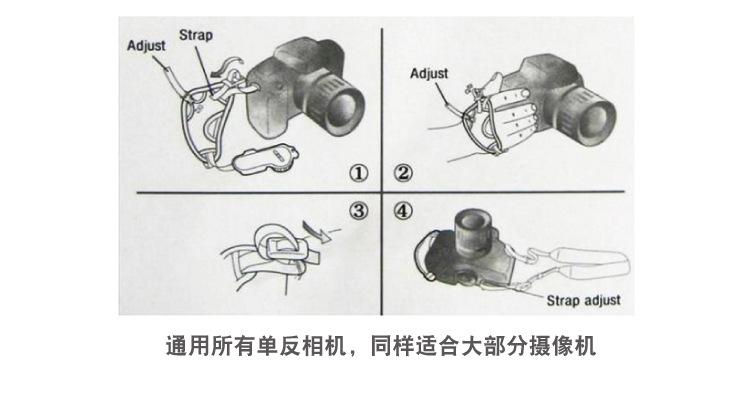 Adjust
Strap
①
Adjust
②
③
④
Strap adjust

通用所有单反相机，同样适合大部分摄像机