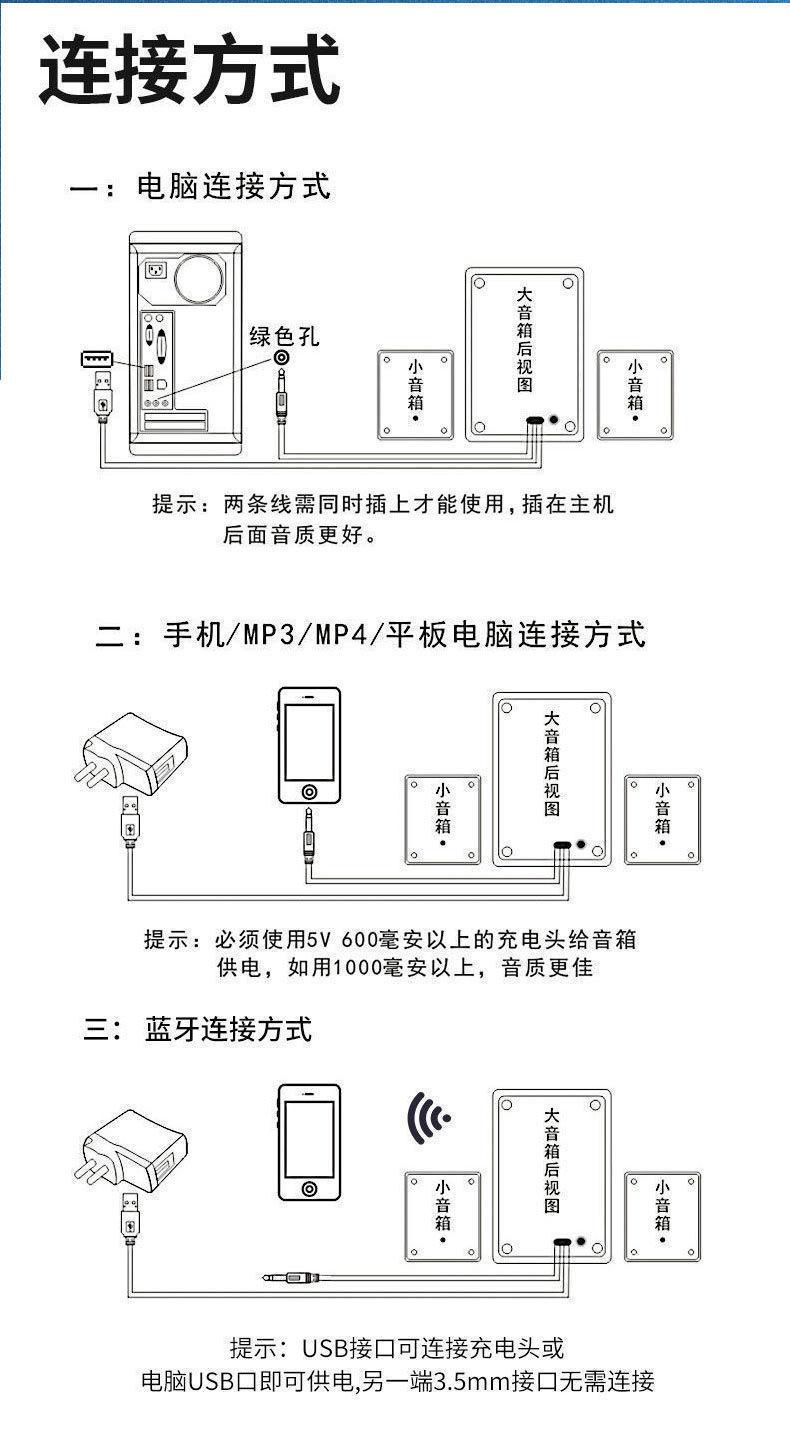 连接方式

一：电脑连接方式

绿色孔

小音箱

大音箱后视图

小音箱

提示：两条线需同时插上才能使用，插在主机后面音质更好。

二：手机/MP3/MP4/平板电脑连接方式

小音箱

大音箱后视图

小音箱

提示：必须使用5V 600毫安以上的充电头给音箱供电，如用1000毫安以上，音质更佳

三：蓝牙连接方式

小音箱

大音箱后视图

小音箱

提示：USB接口可连接充电头或电脑USB口即可供电,另一端3.5mm接口无需连接