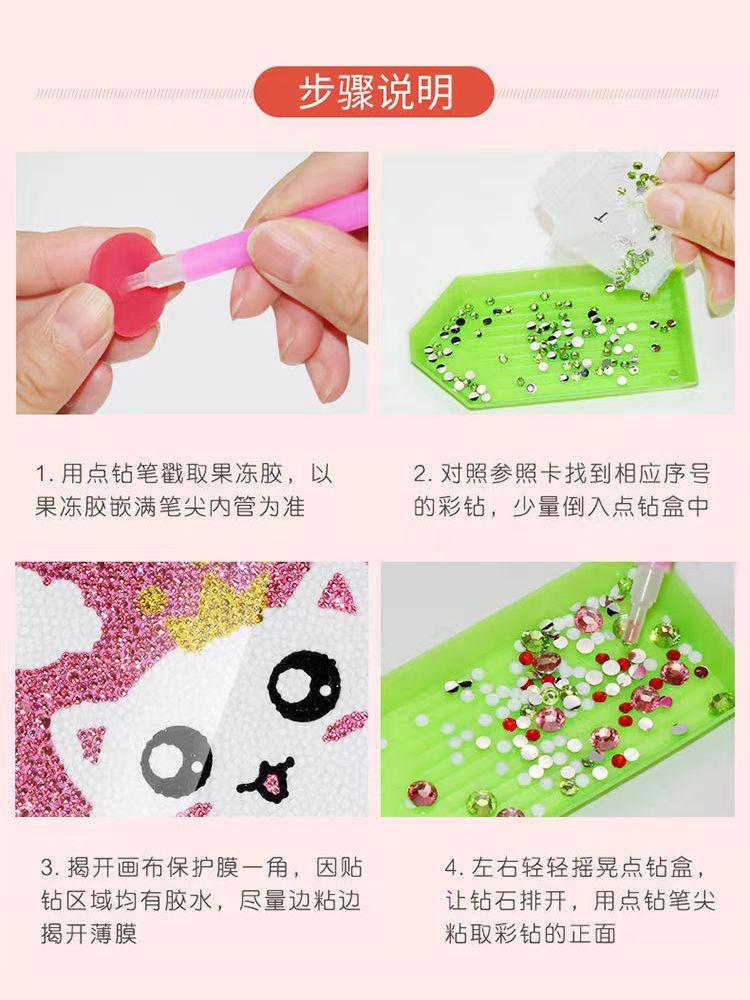 步骤说明

1. 用点钻笔戳取果冻胶，以果冻胶嵌满笔尖内管为准

2. 对照参照卡找到相应序号的彩钻，少量倒入点钻盒中

3. 揭开画布保护膜一角，因贴钻区域均有胶水，尽量边粘边揭开薄膜

4. 左右轻轻摇晃点钻盒，让钻石排开，用点钻笔尖粘取彩钻的正面