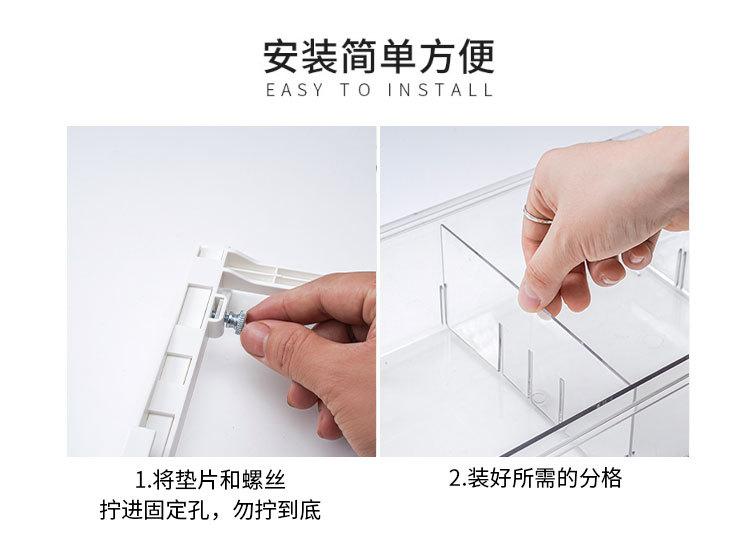 安装简单方便
EASY TO INSTALL

1.将垫片和螺丝
拧进固定孔，勿拧到底

2.装好所需的分格