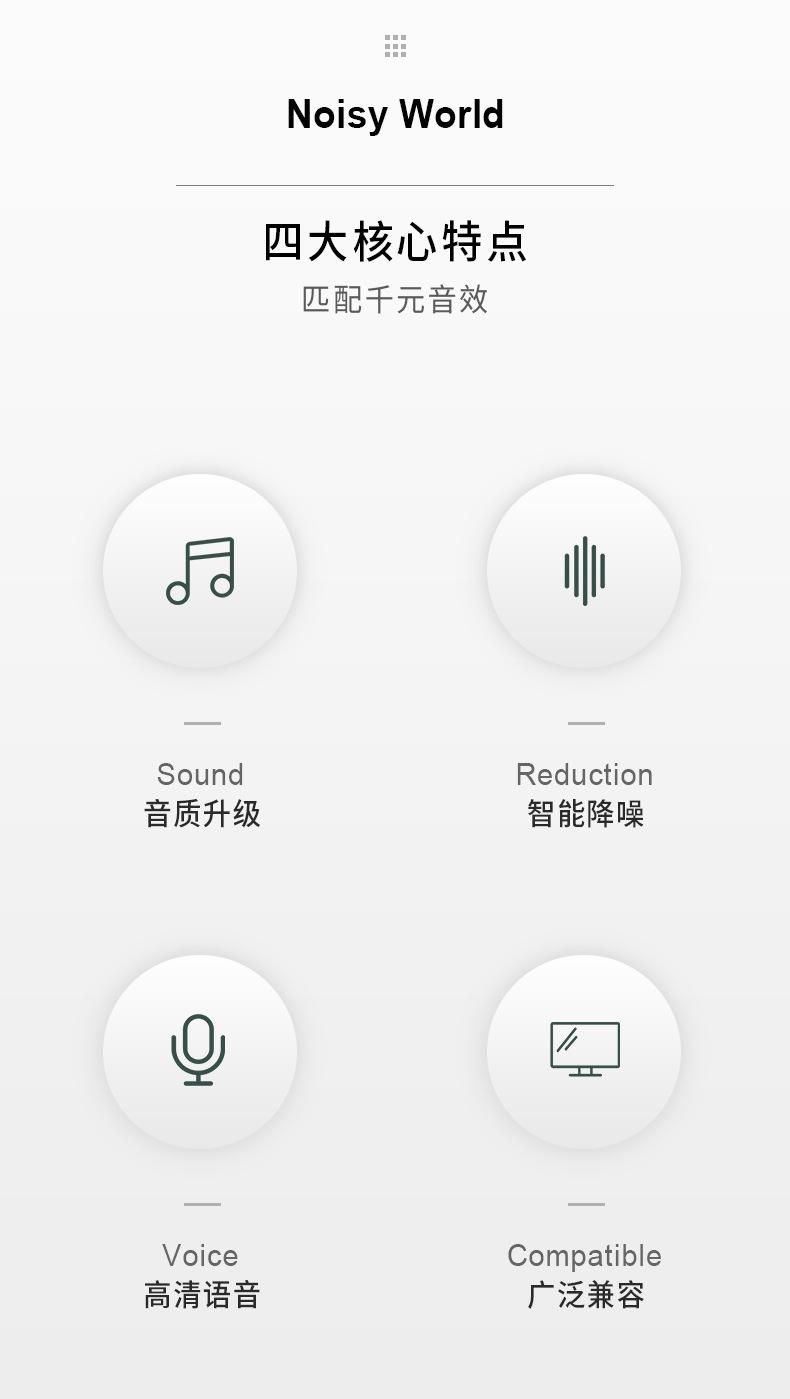 Noisy World

四大核心特点
匹配千元音效

Sound
音质升级

Reduction
智能降噪

Voice
高清语音

Compatible
广泛兼容