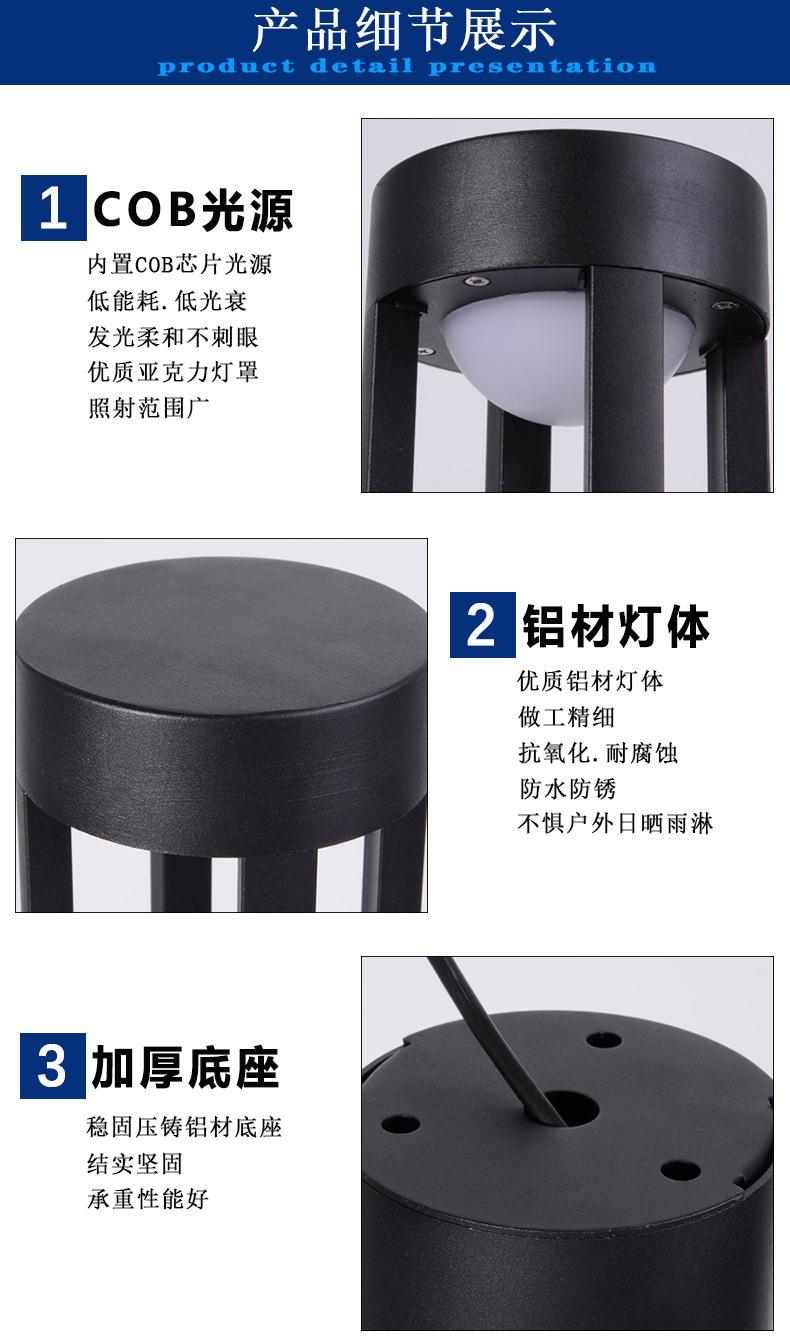 产品细节展示
product detail presentation

1 COB光源

内置COB芯片光源
低能耗.低光衰
发光柔和不刺眼
优质亚克力灯罩
照射范围广

2 铝材灯体

优质铝材灯体
做工精细
抗氧化.耐腐蚀
防水防锈
不惧户外日晒雨淋

3 加厚底座

稳固压铸铝材底座
结实坚固
承重性能好