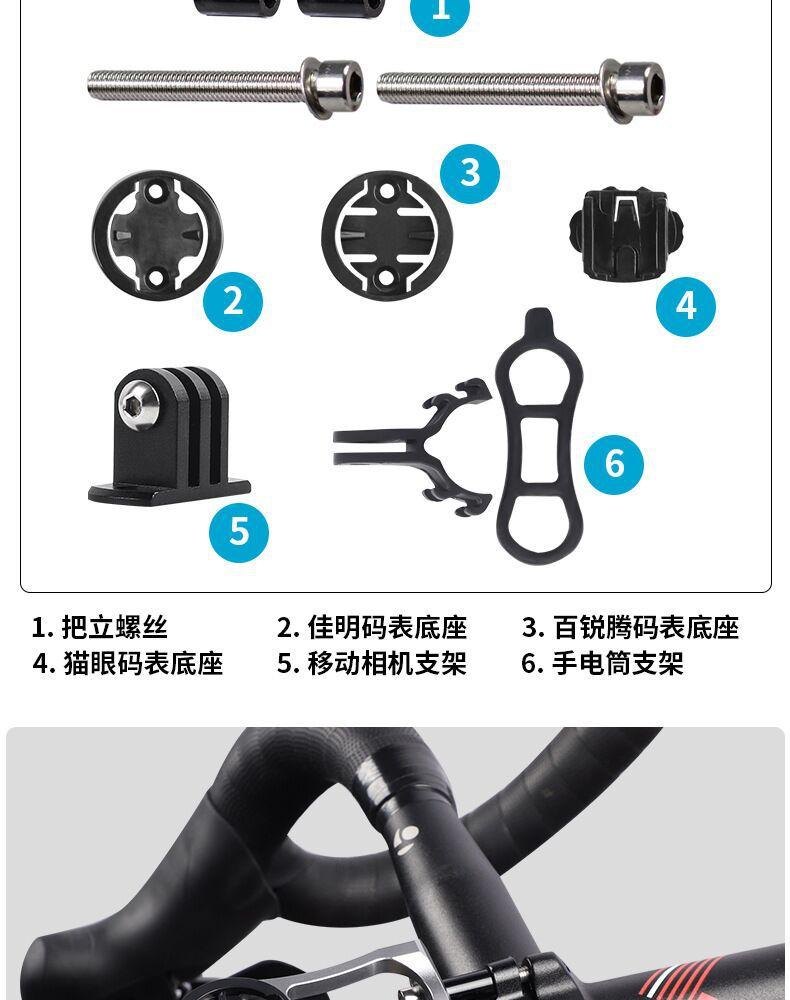 1

3

2

4

5

6

1. 把立螺丝
2. 佳明码表底座
3. 百锐腾码表底座
4. 猫眼码表底座
5. 移动相机支架
6. 手电筒支架