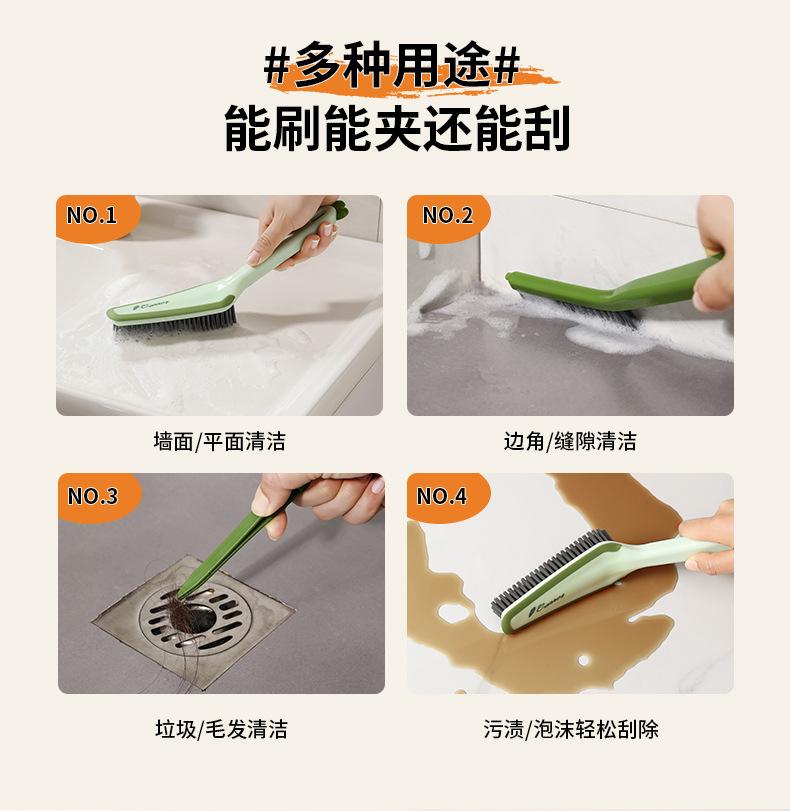 #多种用途#
能刷能夹还能刮

NO.1

墙面/平面清洁

NO.2

边角/缝隙清洁

NO.3

垃圾/毛发清洁

NO.4

污渍/泡沫轻松刮除